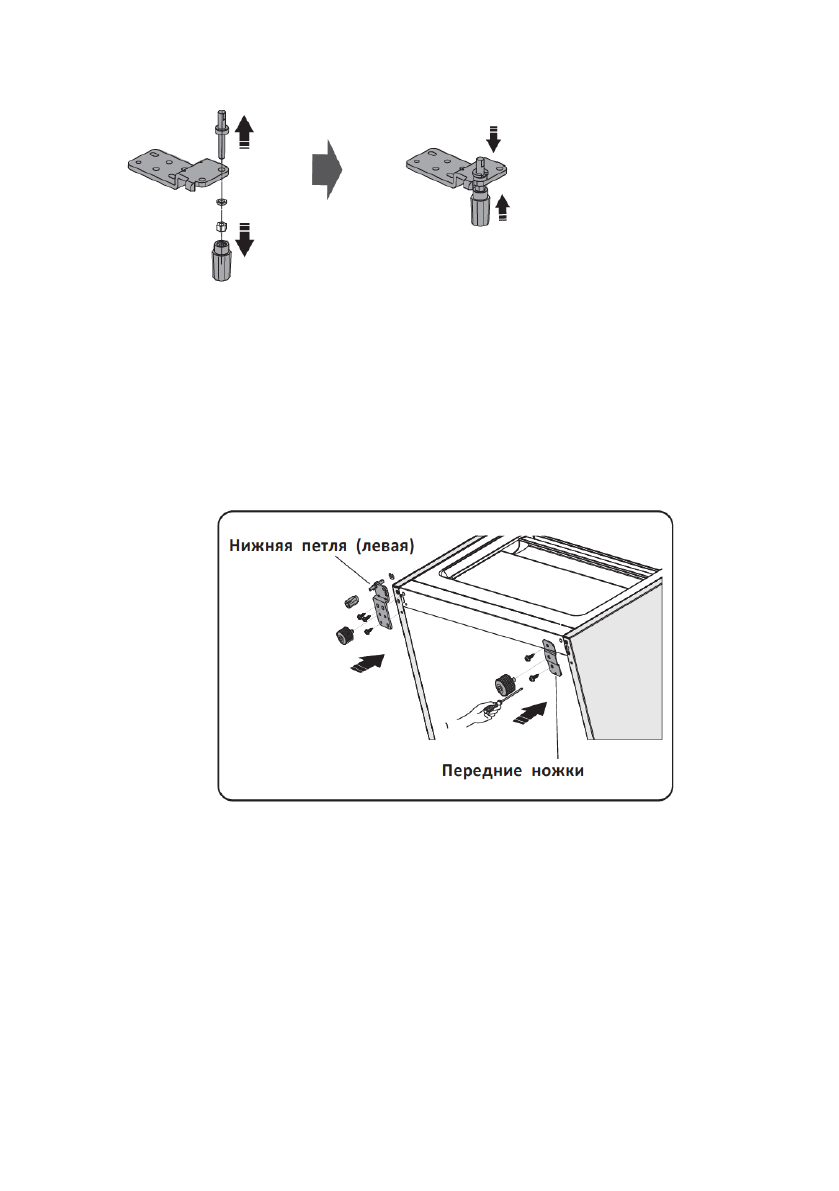 Нижняя петля (левая)

Передние ножки