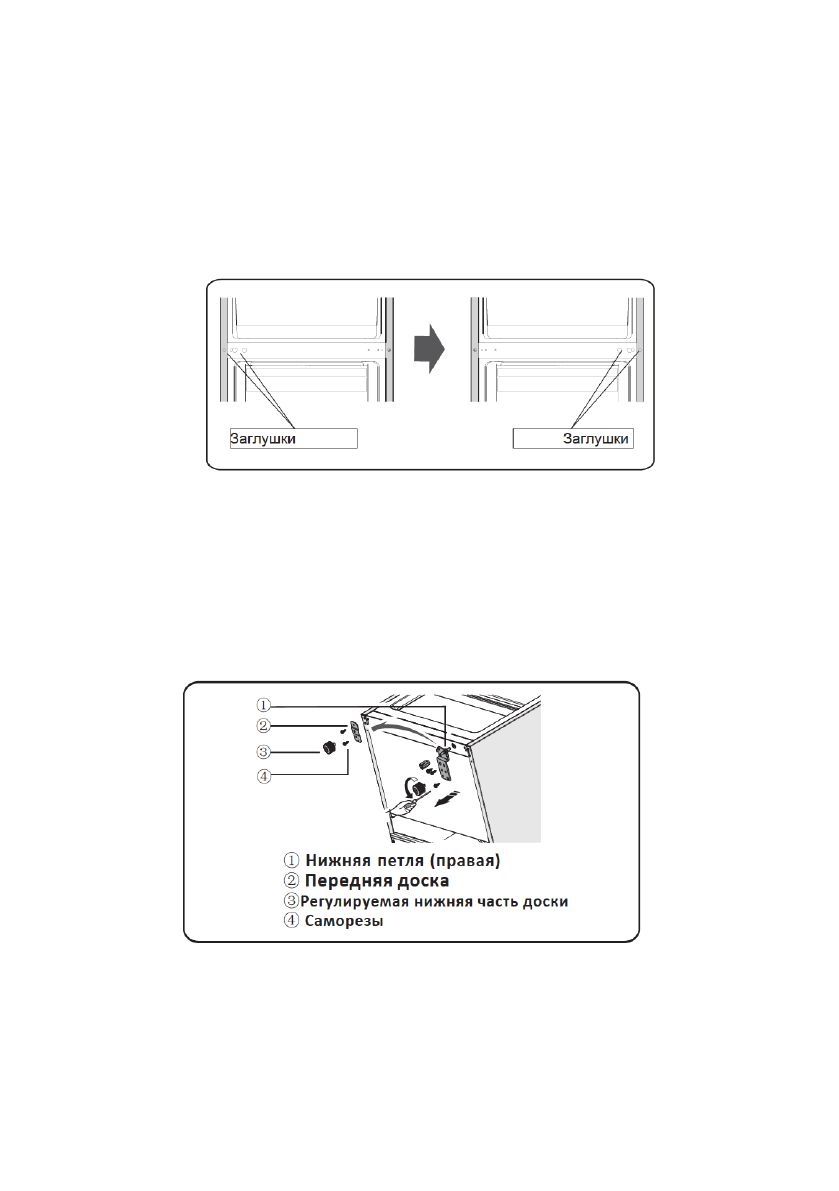 Заглушки

Заглушки

①
②
③
④

① Нижняя петля (правая)
② Передняя доска
③Регулируемая нижняя часть доски
④ Саморезы