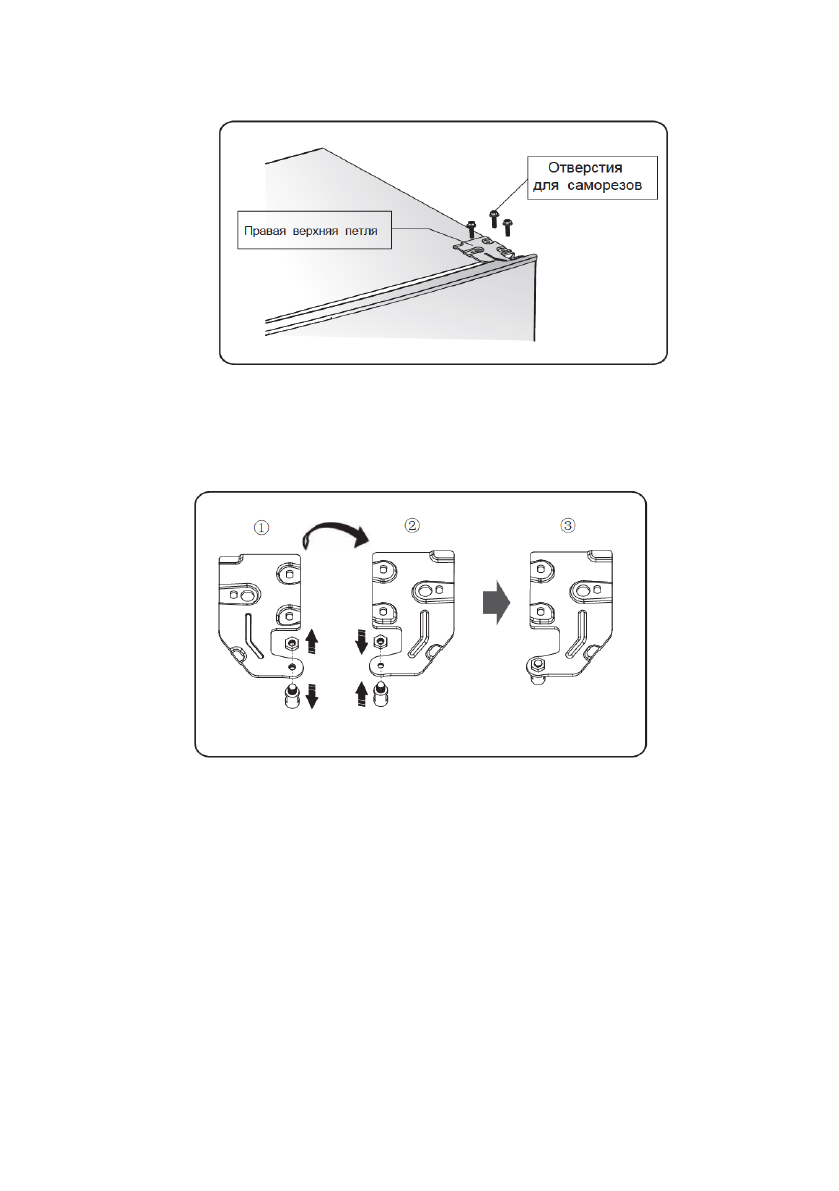 Отверстия для саморезов

Правая верхняя петля

①

②

③