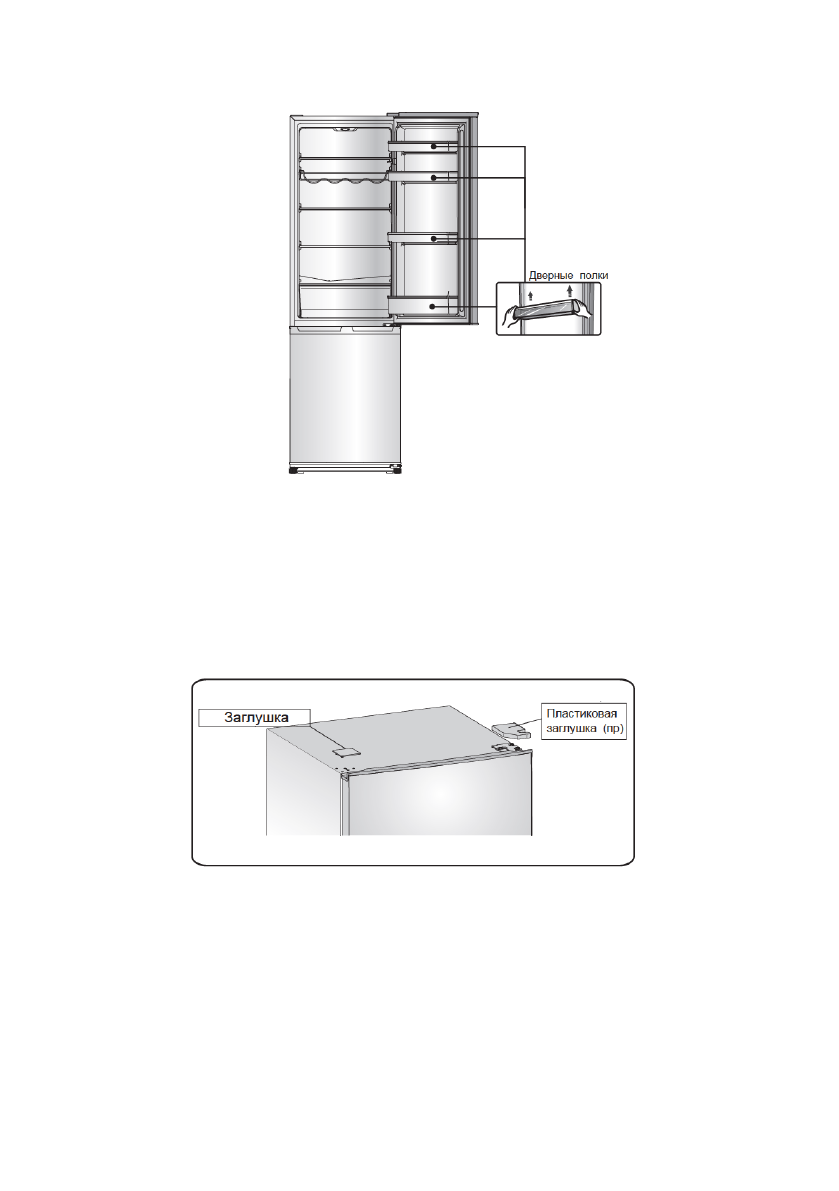 Дверные полки

Заглушка

Пластиковая заглушка (пр)