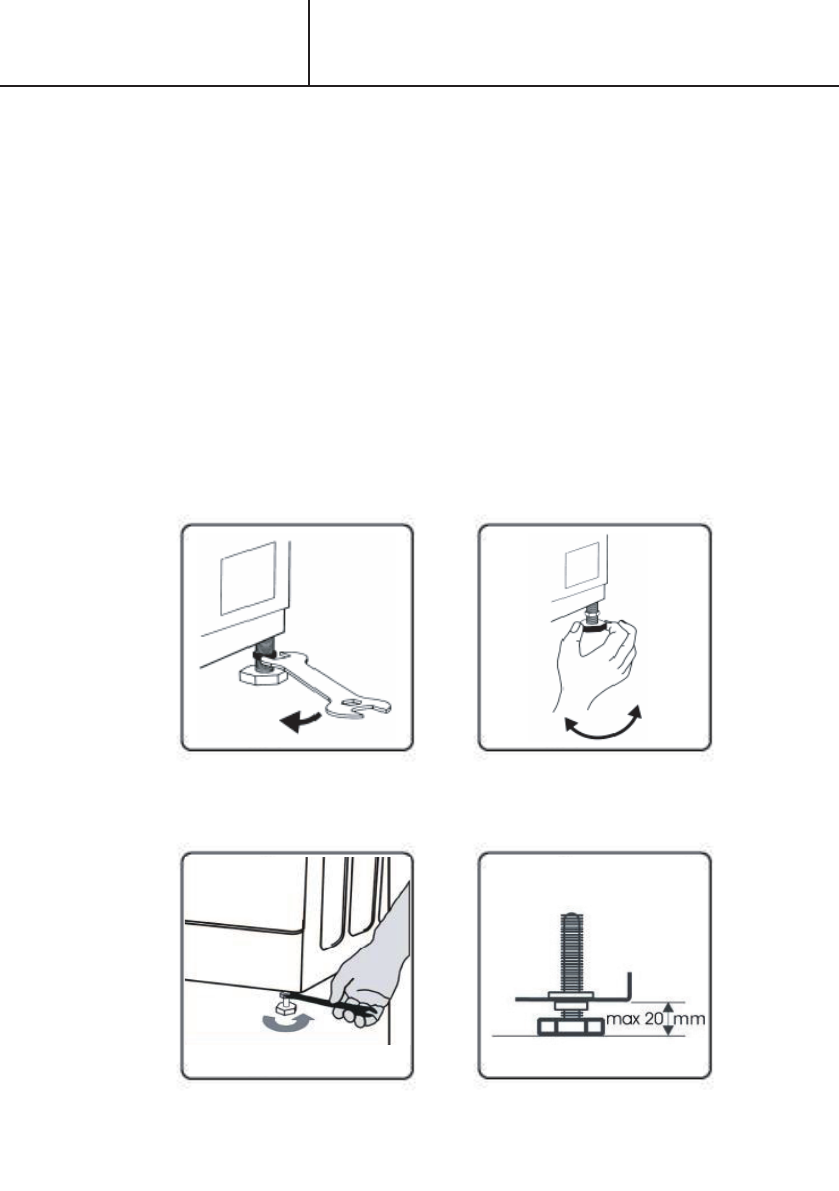 max 20 mm