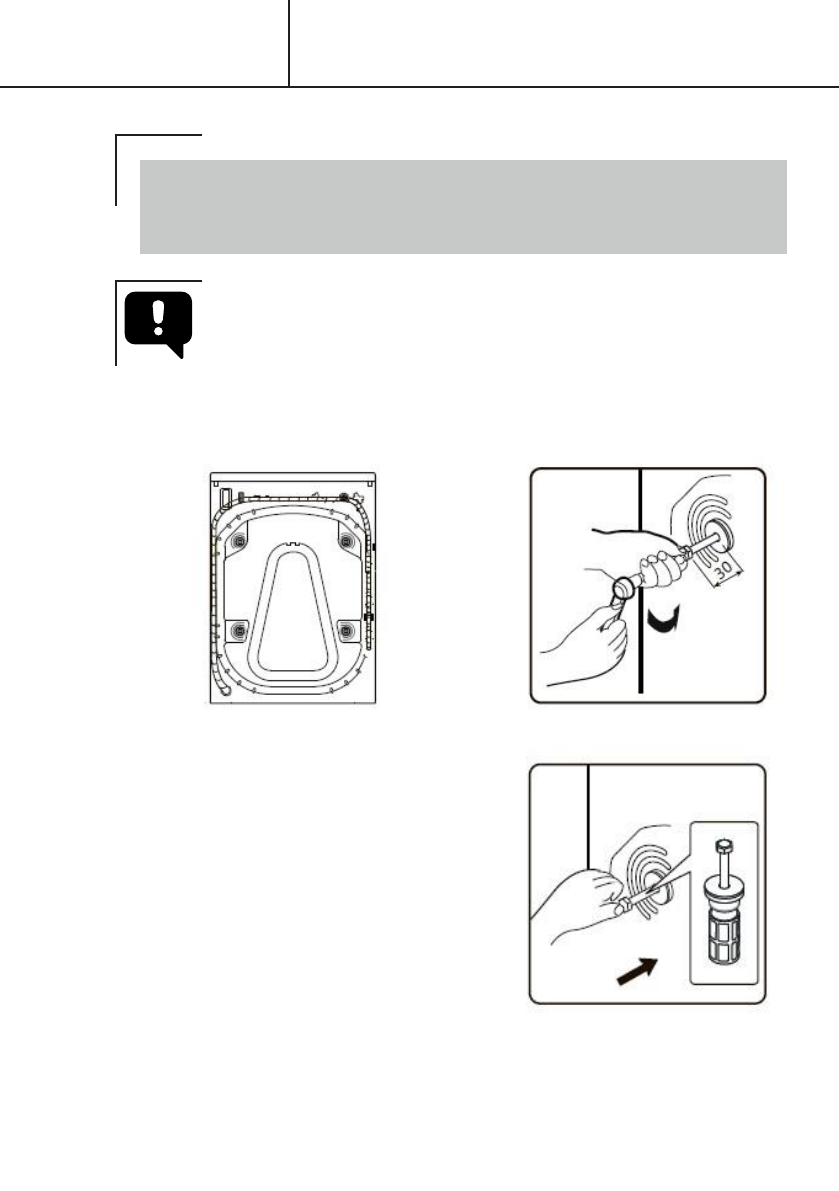 30