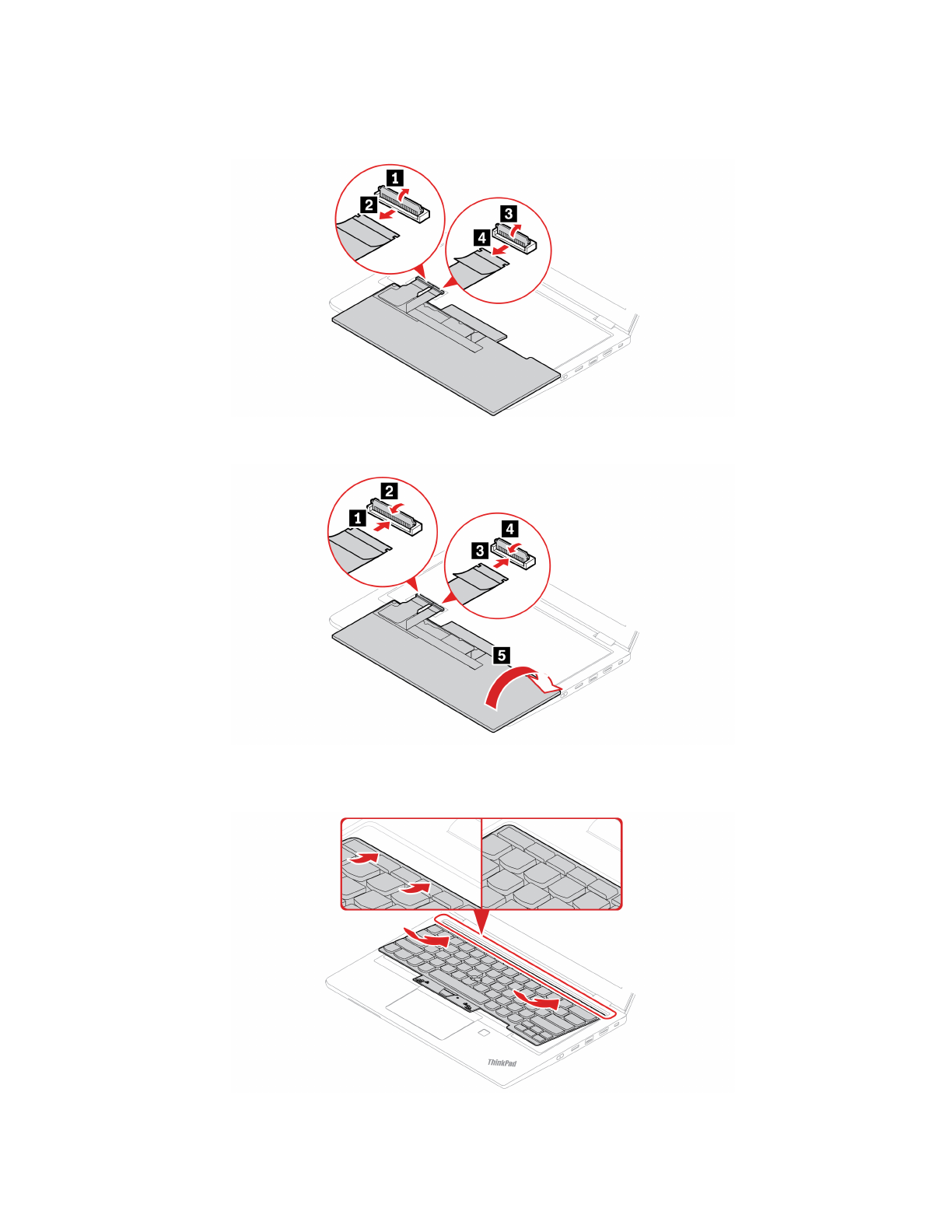 1
2
3
4

2
1
4
3
5

ThinkPad