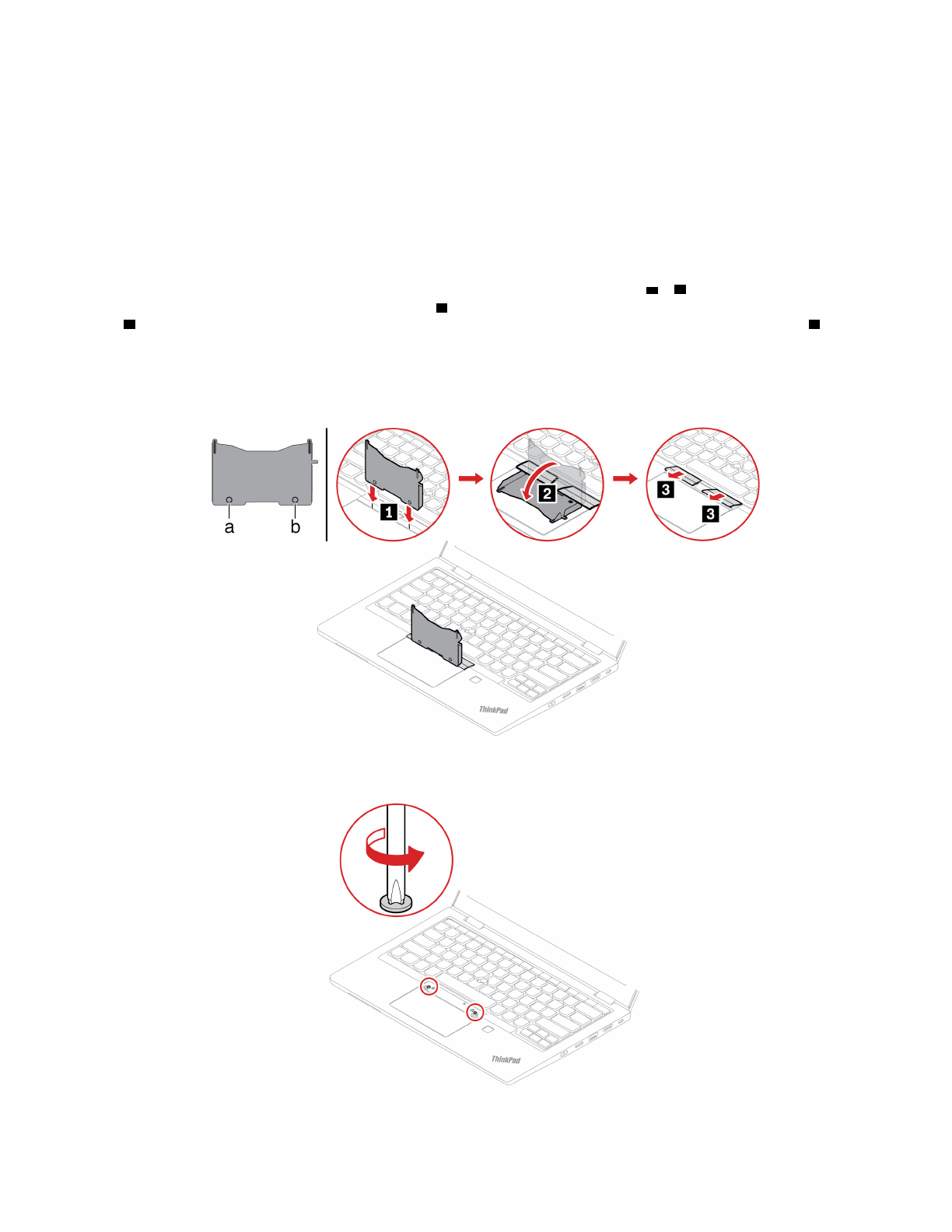 a b

1

2

3

3

ThinkPad

ThinkPad