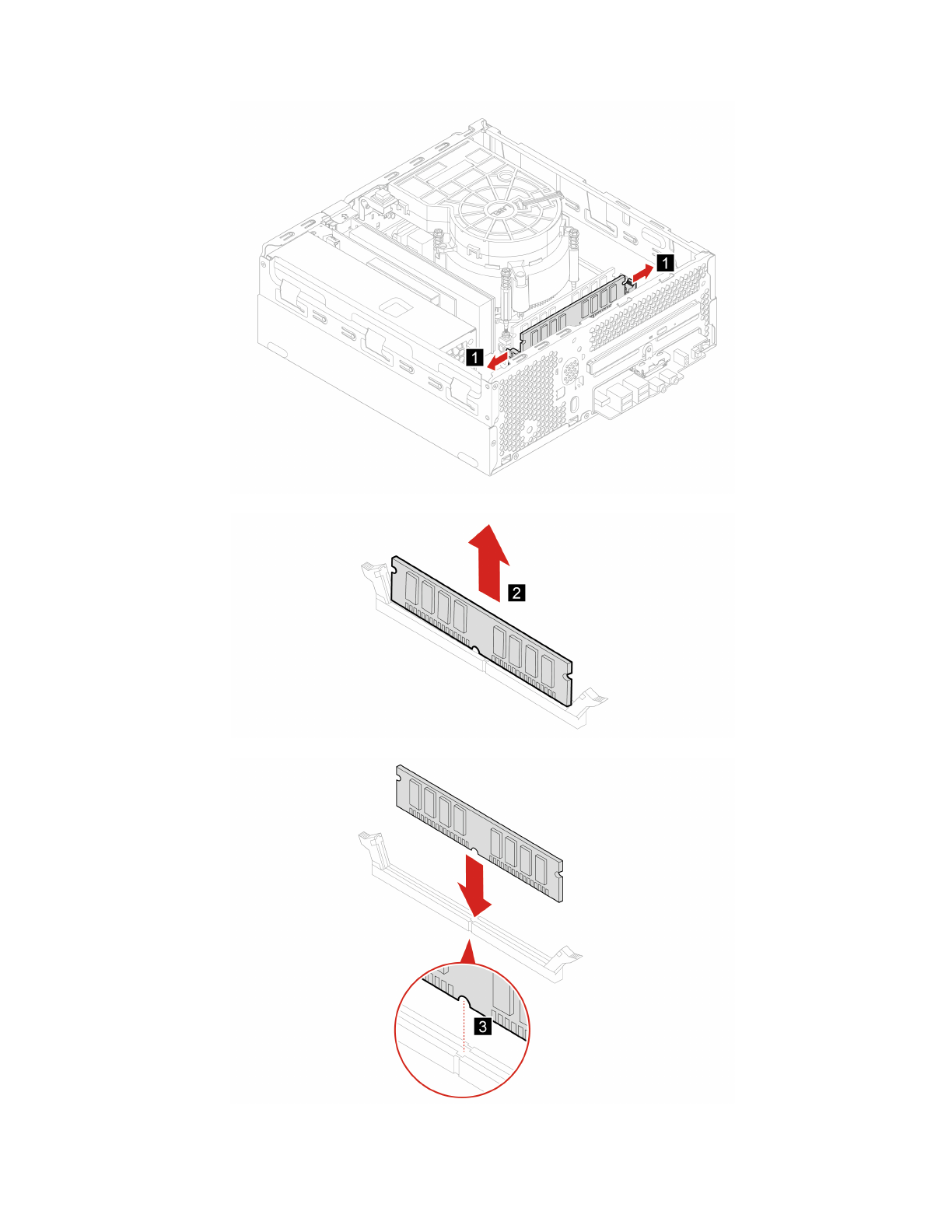 1
1
2
3