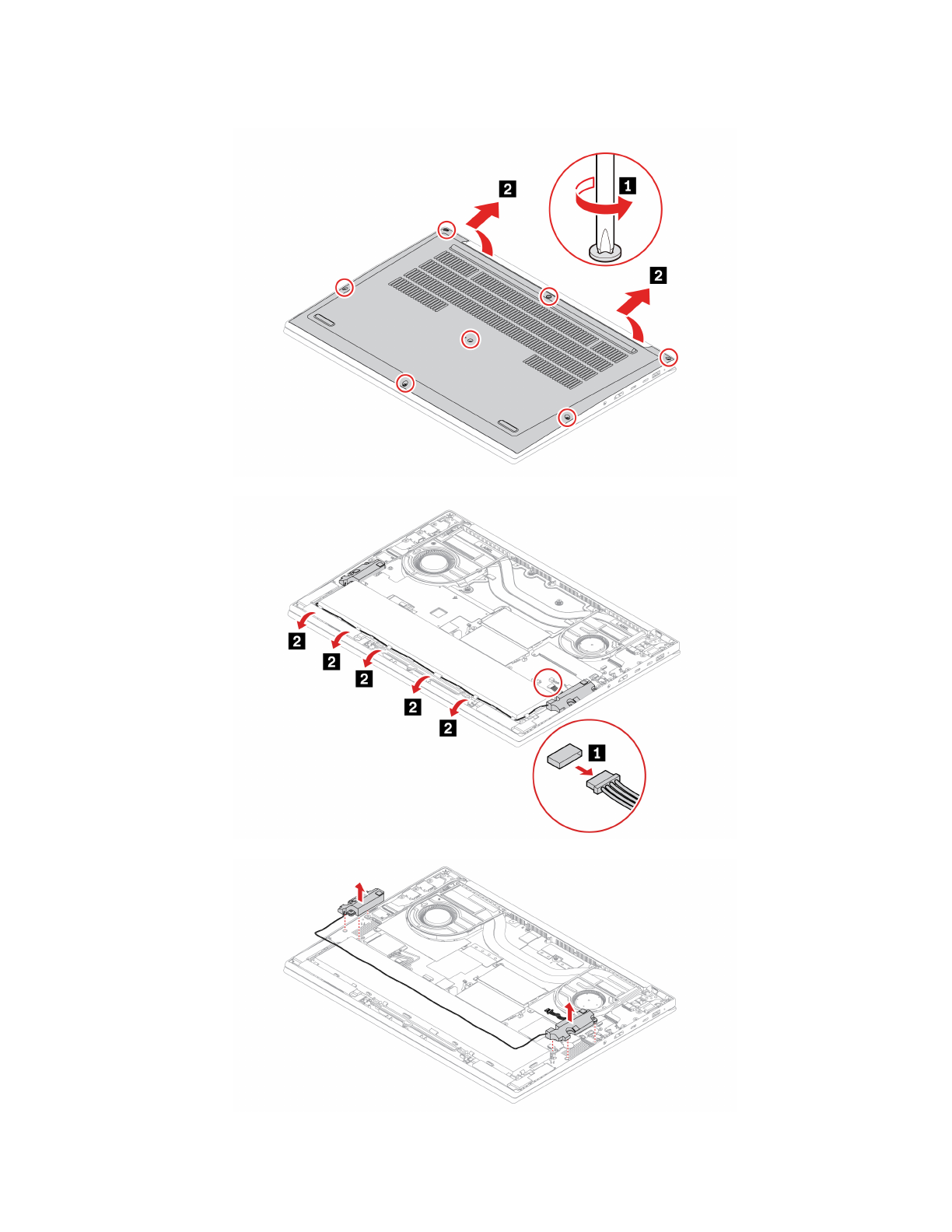 2
1
2

2
2
2
2
2
1