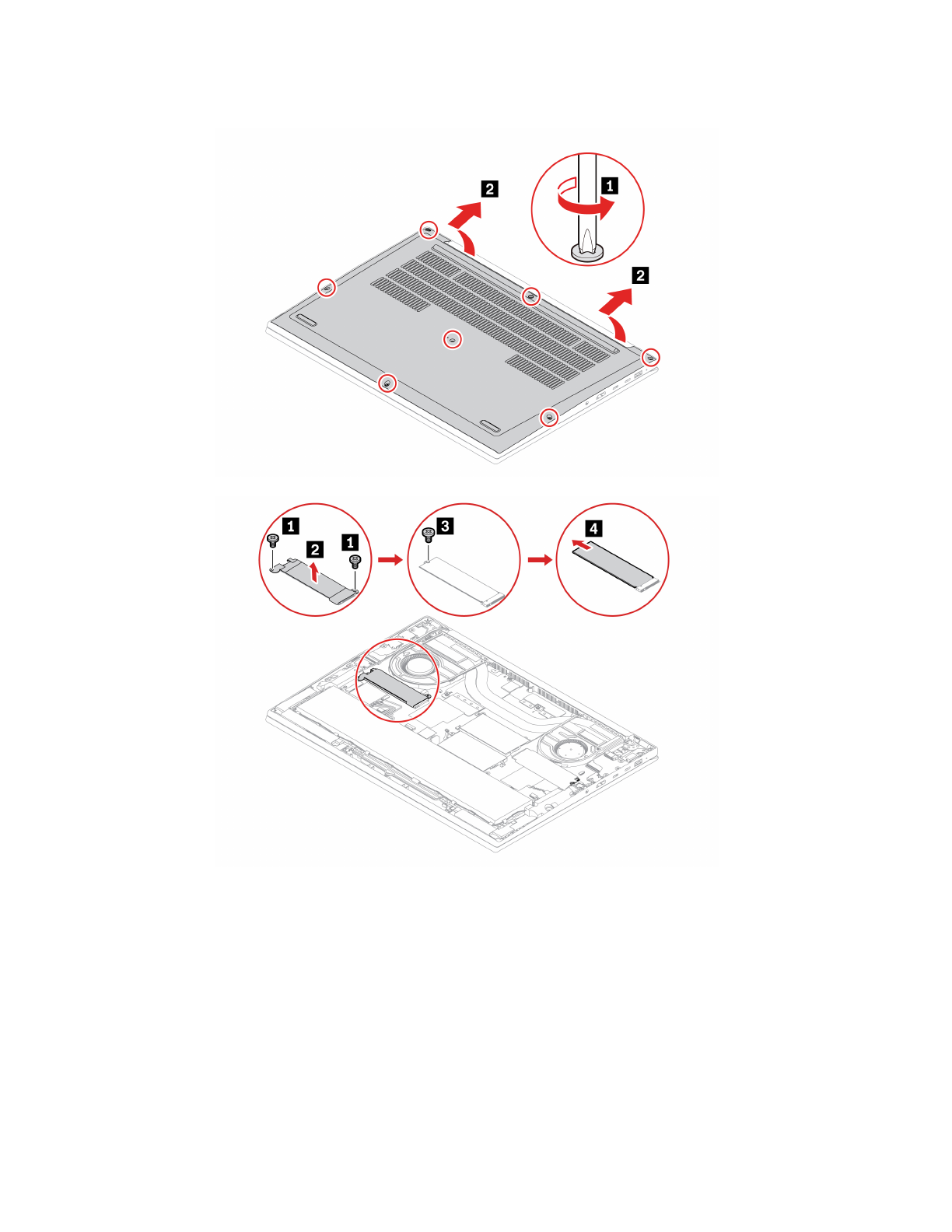 2
1
2
1
2
1
3
4