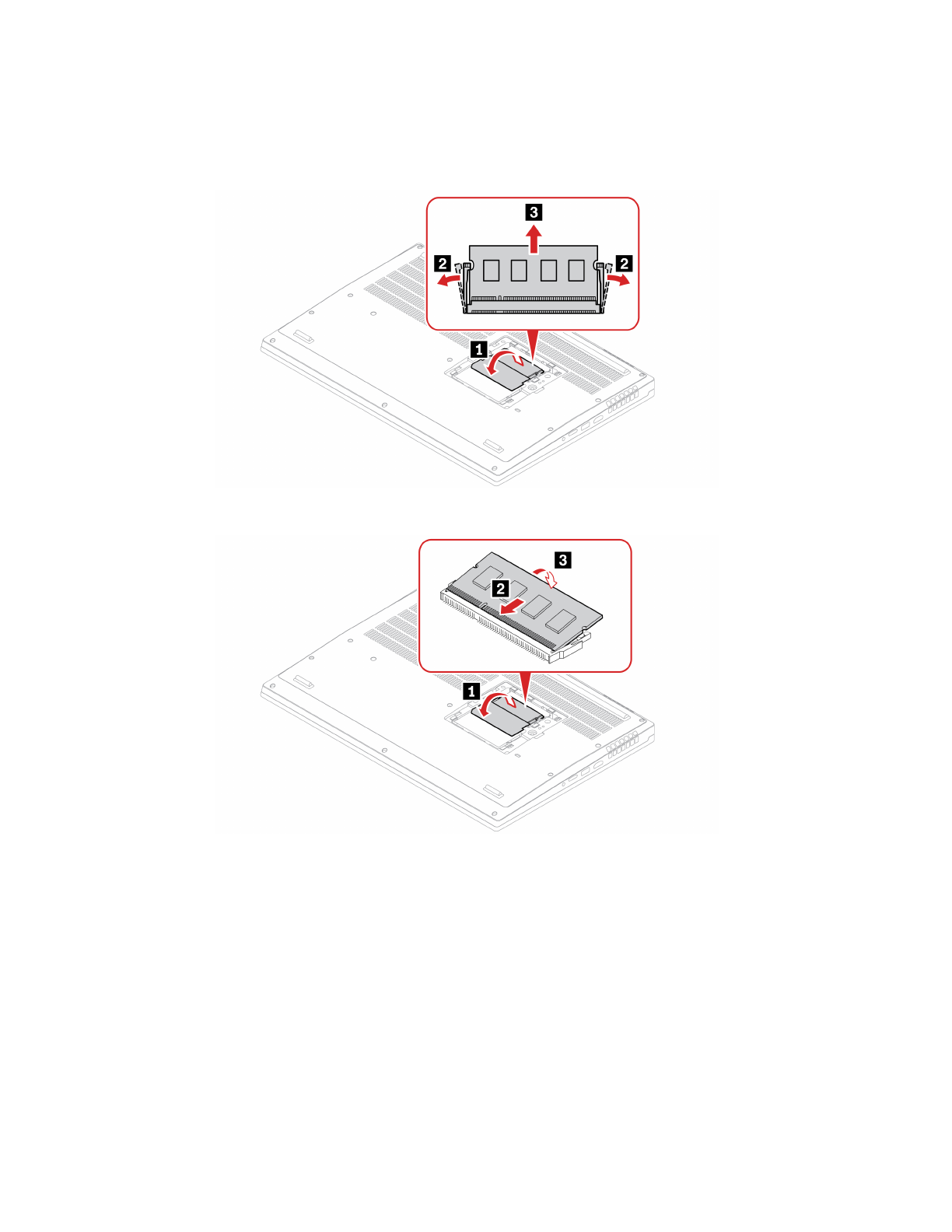 3
2
2
1

3
2
1