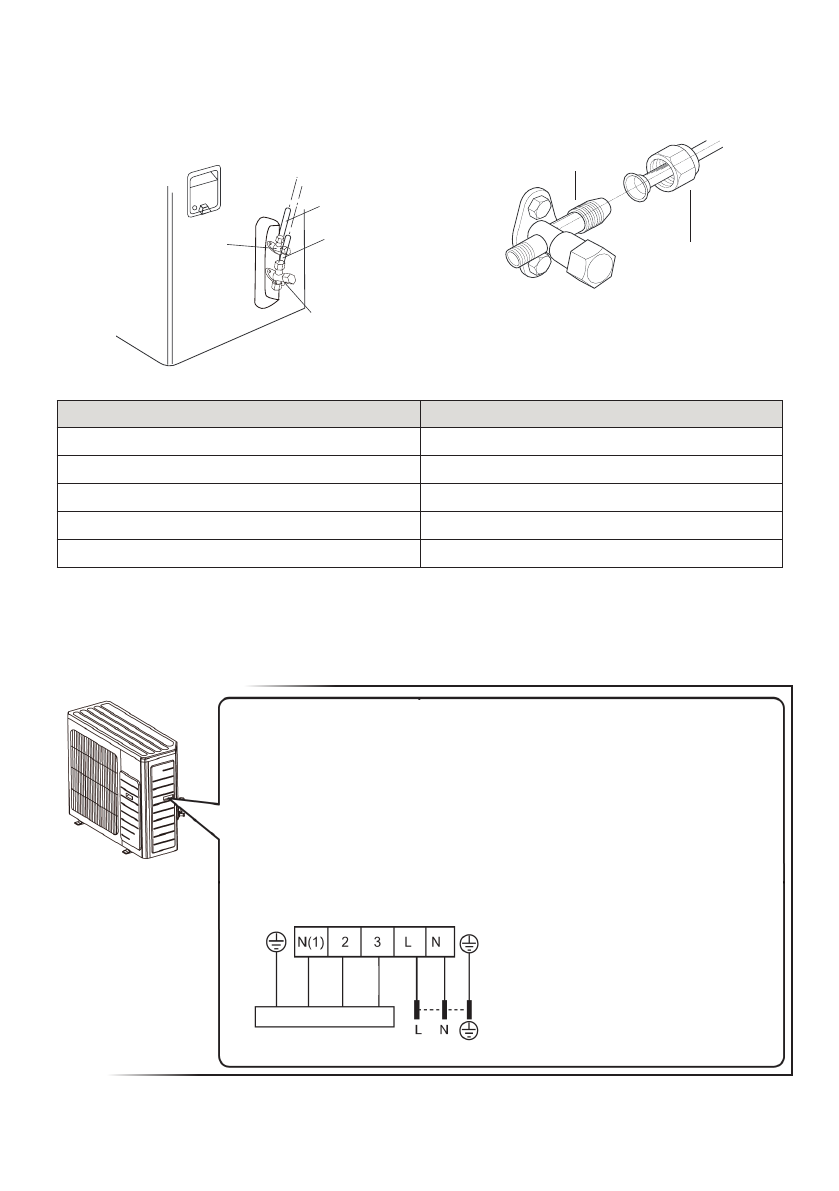 N(1) 2 3 L N

L N