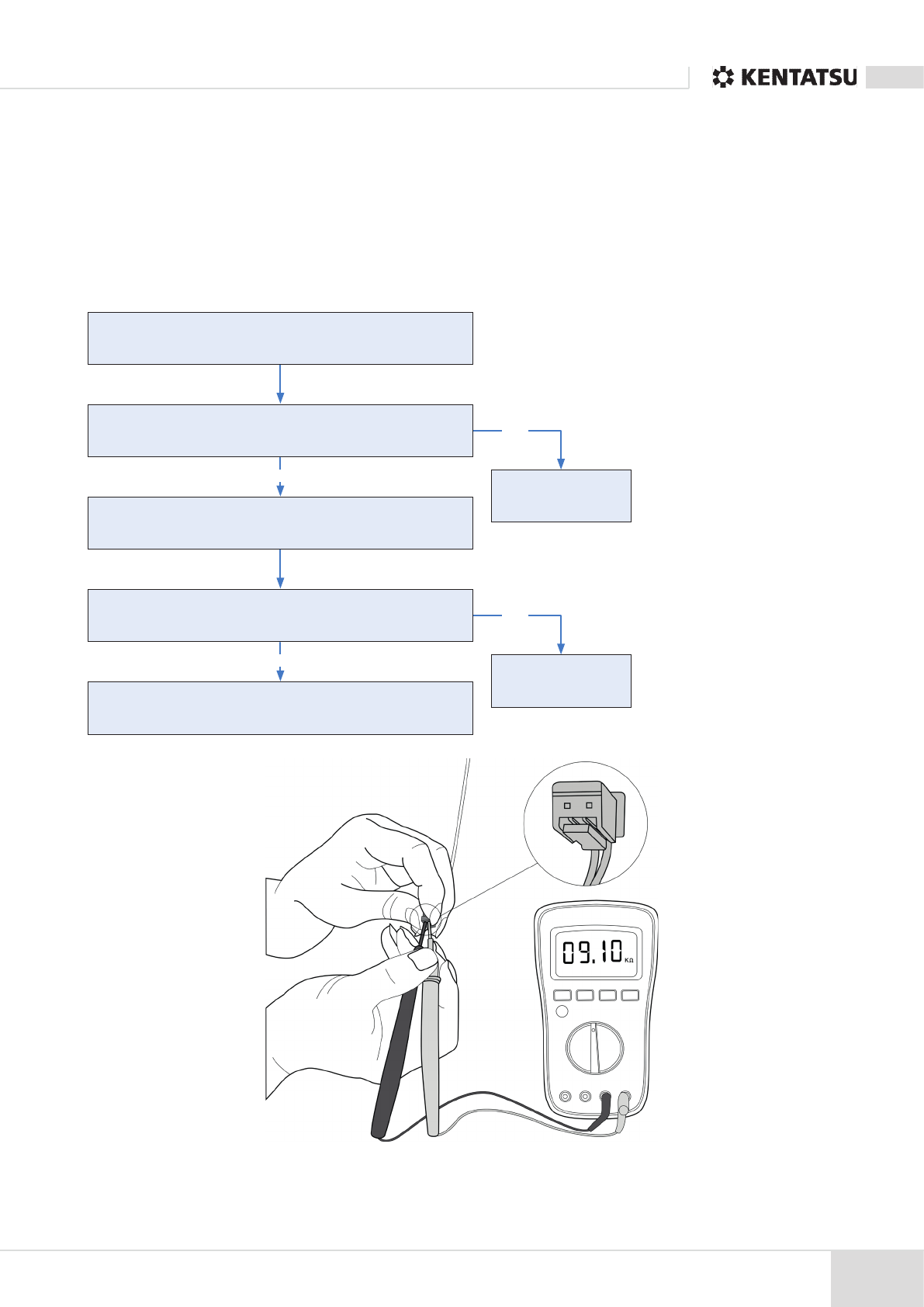 KENTATSU

09.10 KΩ