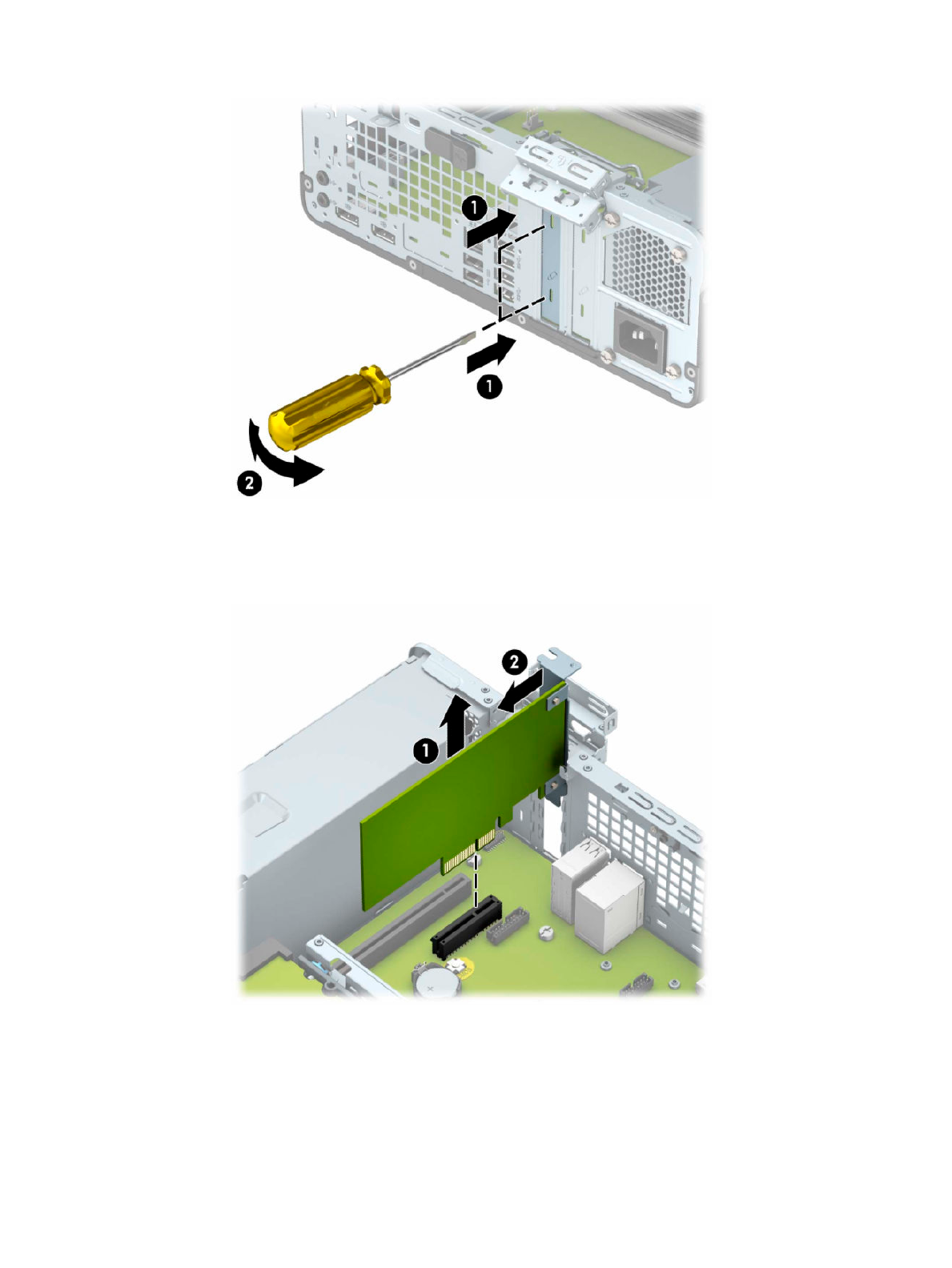 1
1
2
2
1