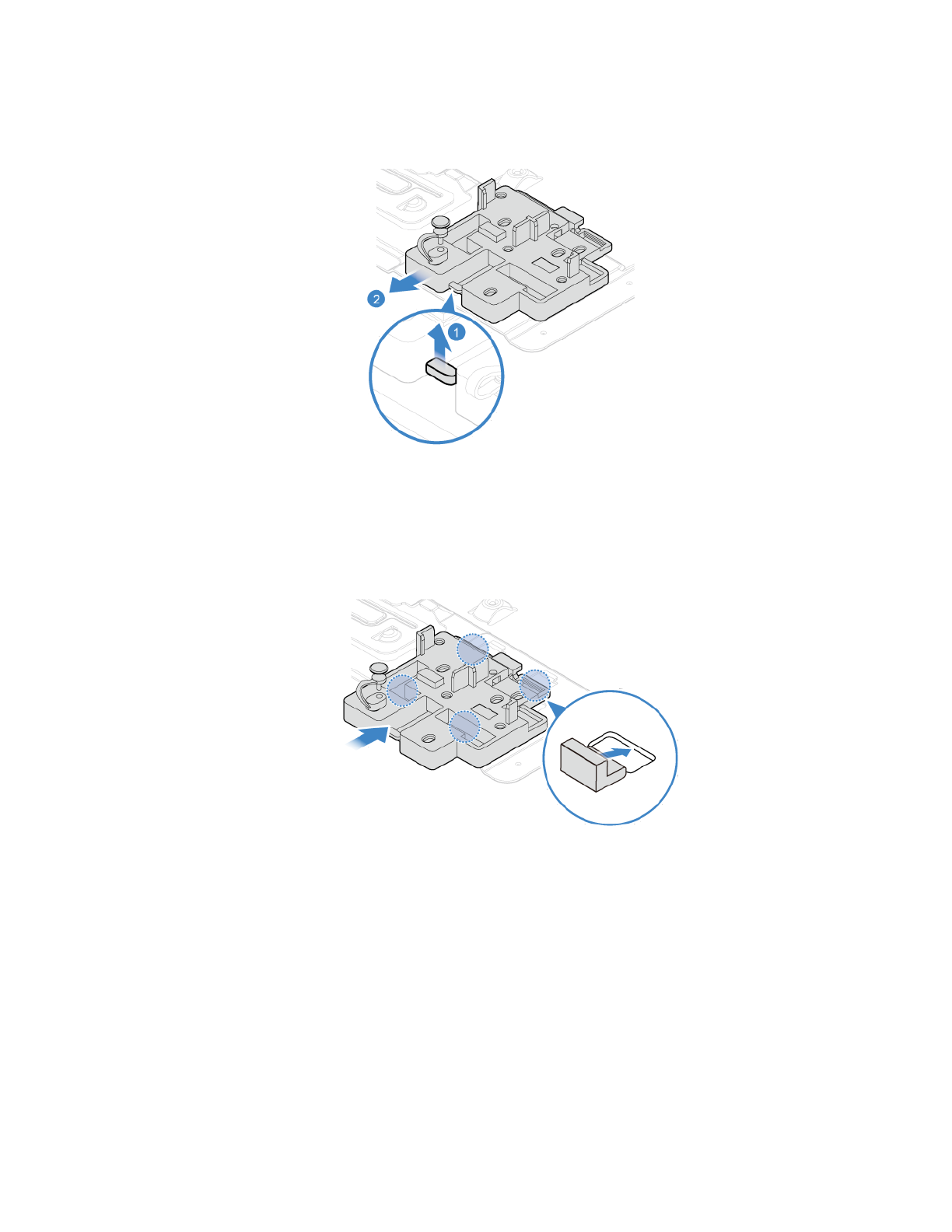 2

1