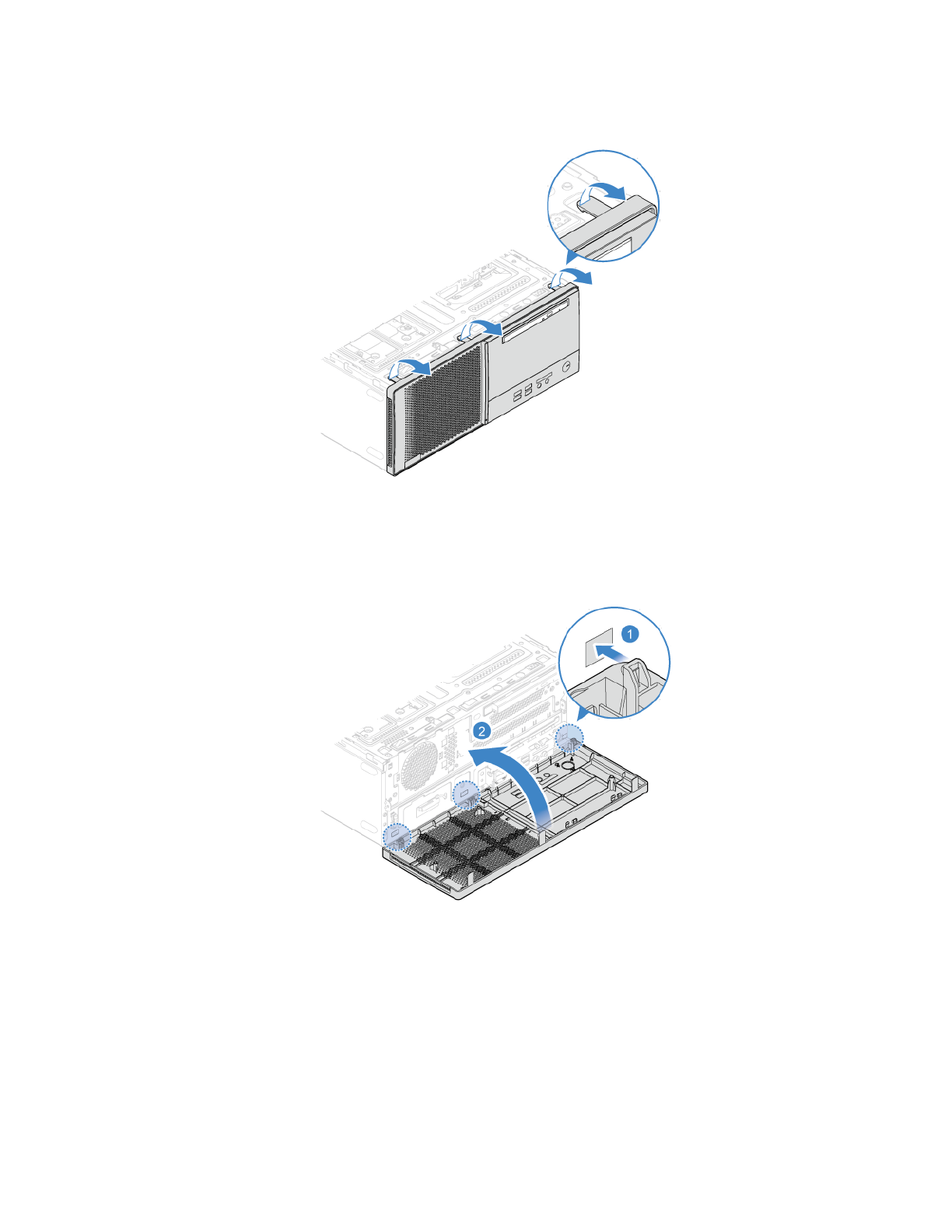 1

2