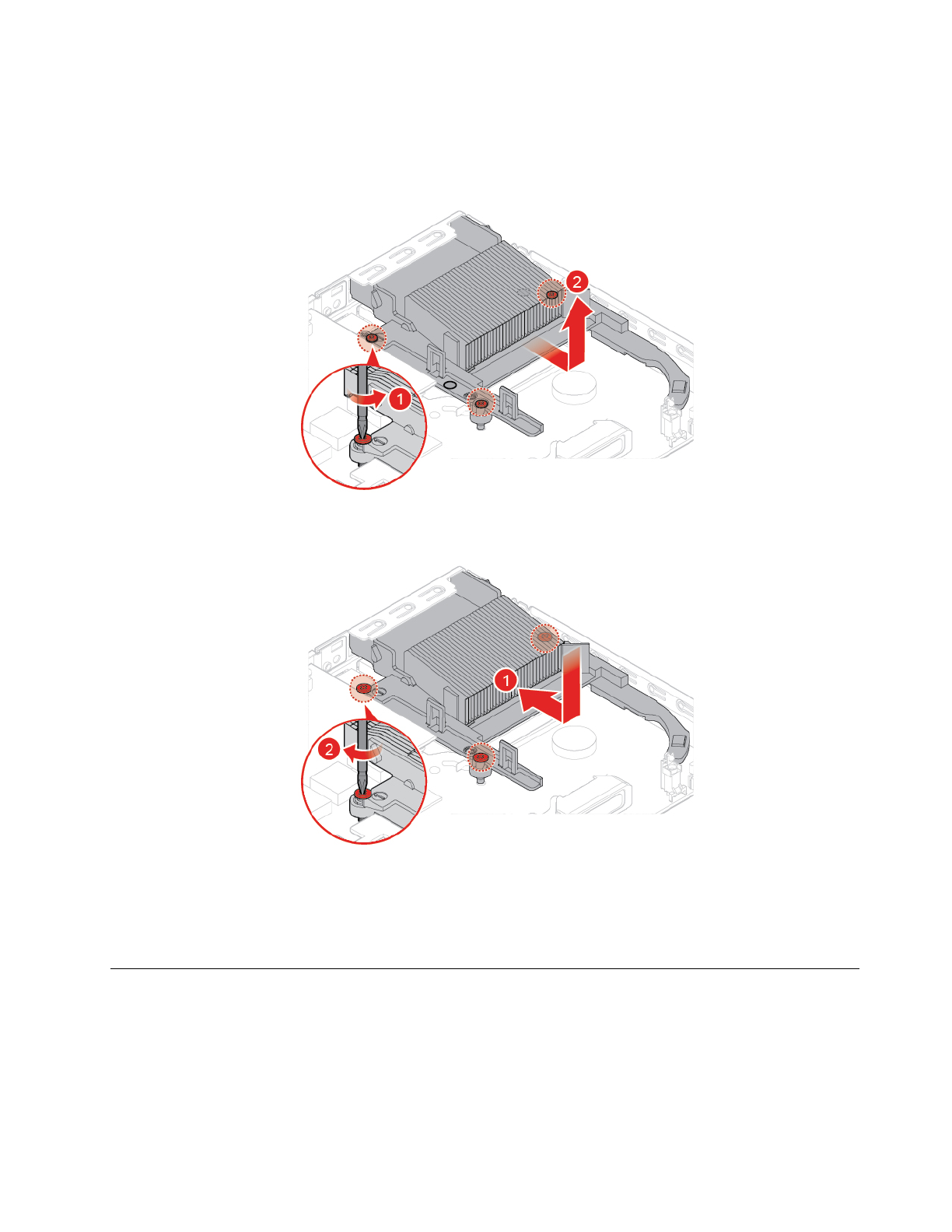 2

1

1

2