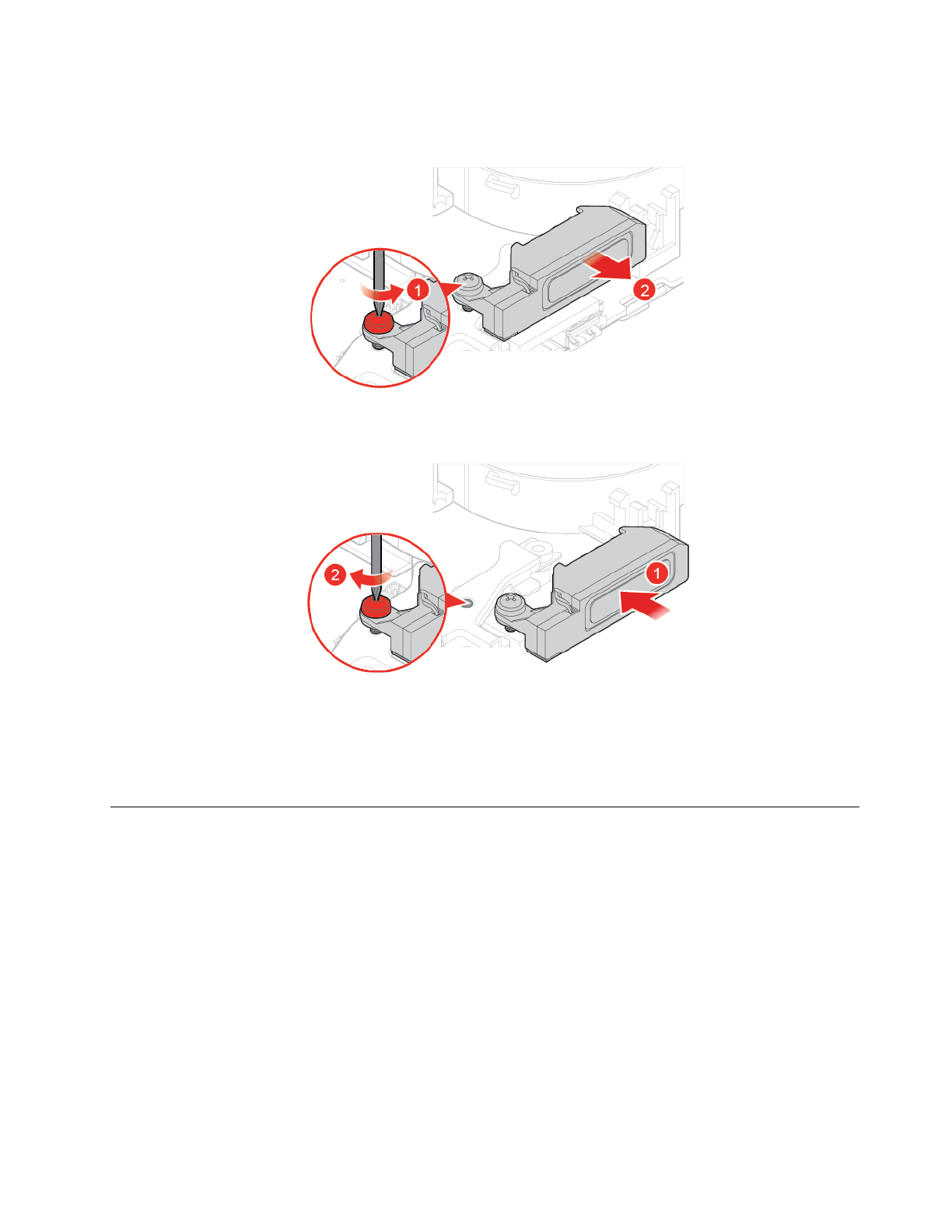 1

2

2

1