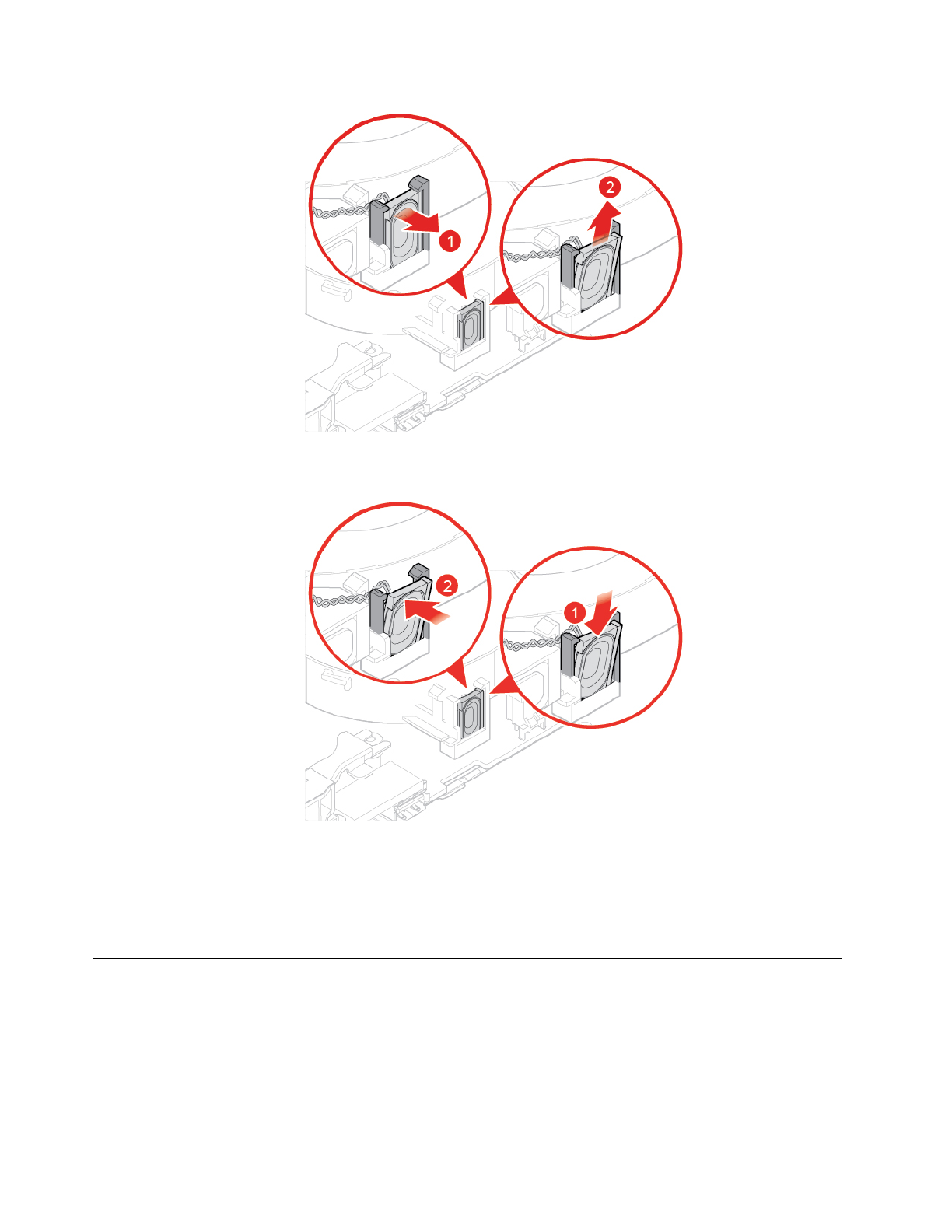 1

2

2

1