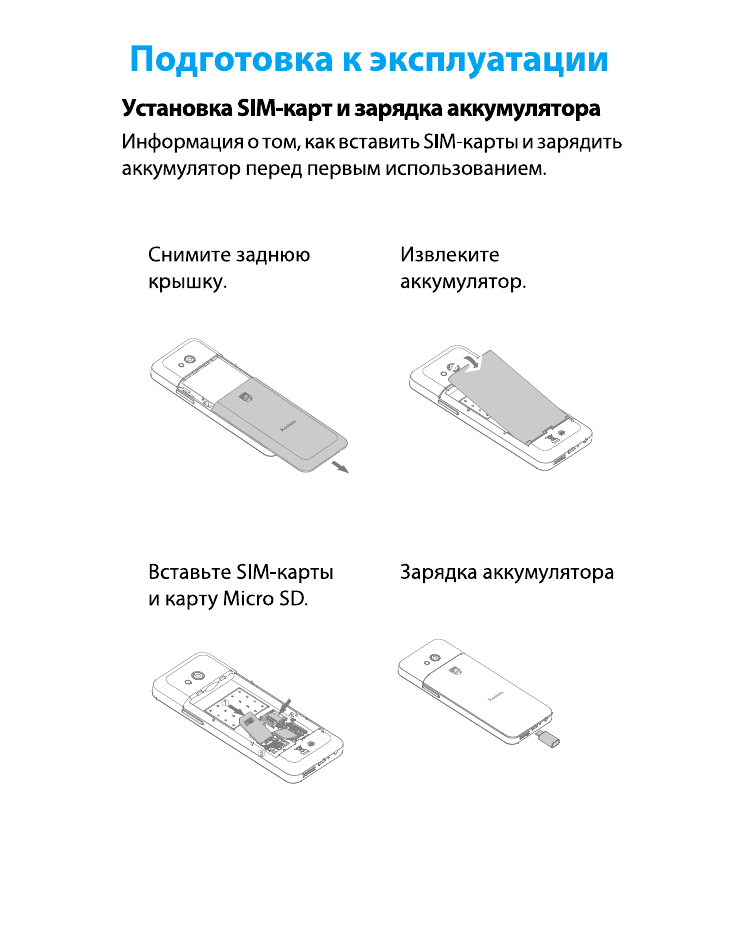 Подготовка к эксплуатации

Установка SIM-карт и зарядка аккумулятора

Информация о том, как вставить SIM-карты и зарядить аккумулятор перед первым использованием.

Снимите заднюю крышку.

Извлеките аккумулятор.

Вставьте SIM-карты и карту Micro SD.

Зарядка аккумулятора