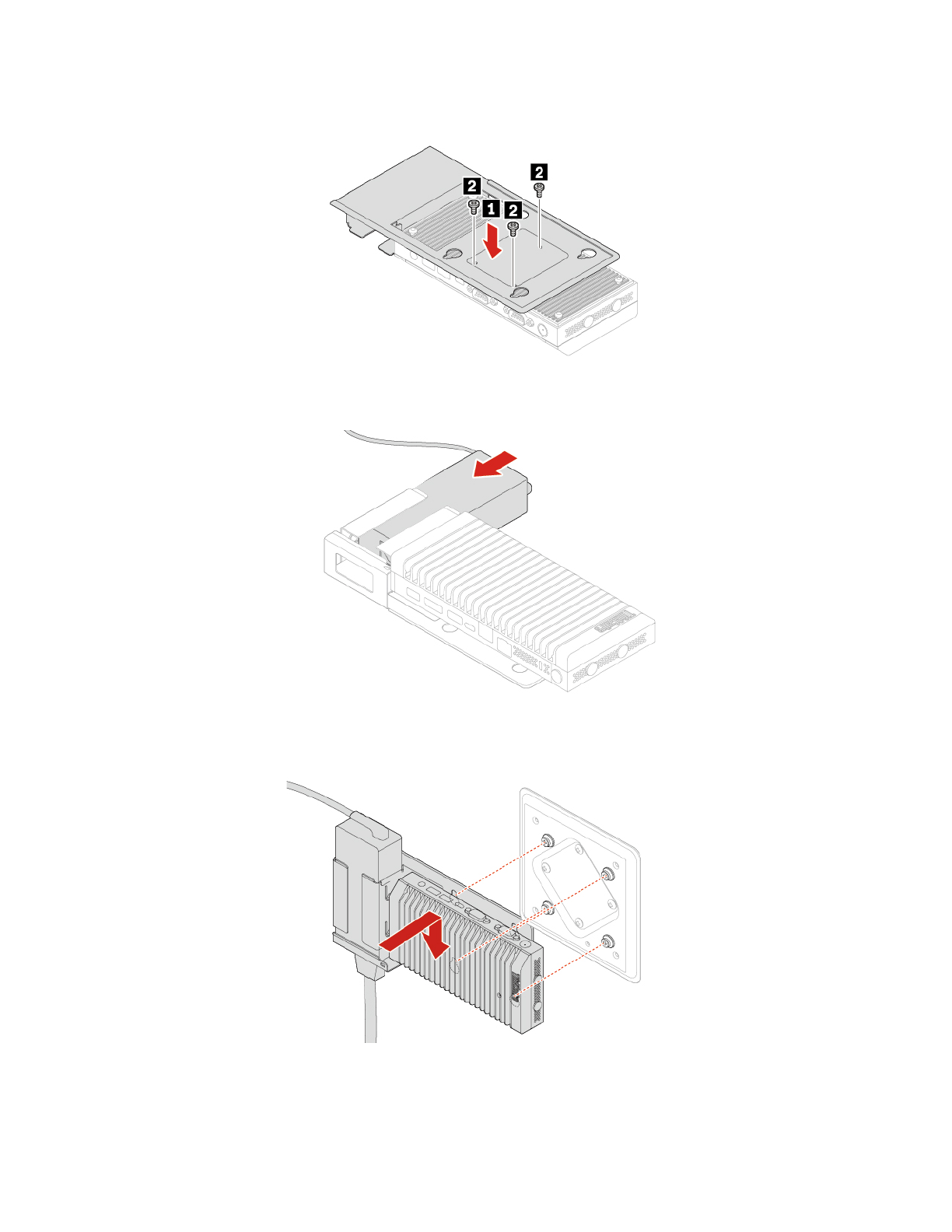 2
2
1
2