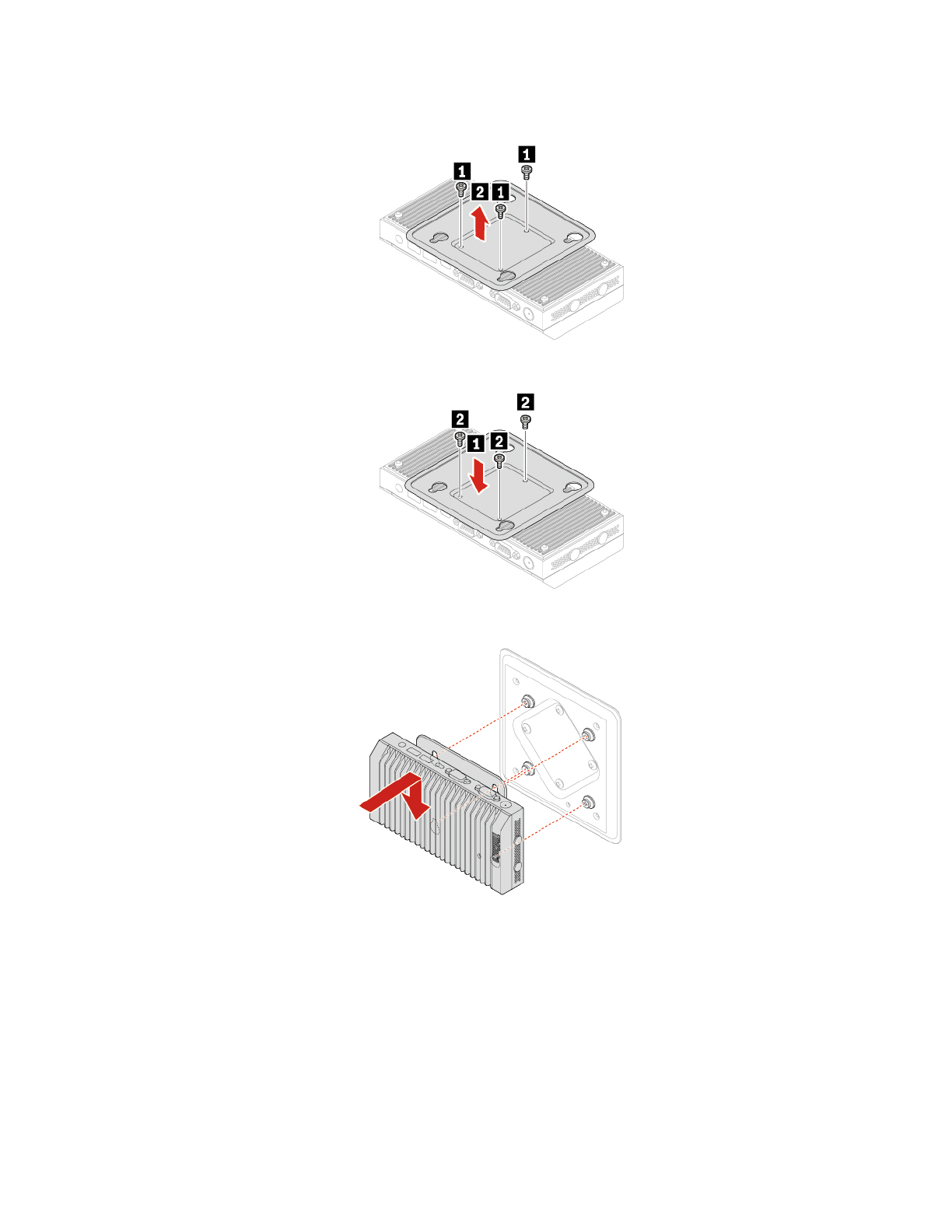 1

1

2

1

2

2

1

2