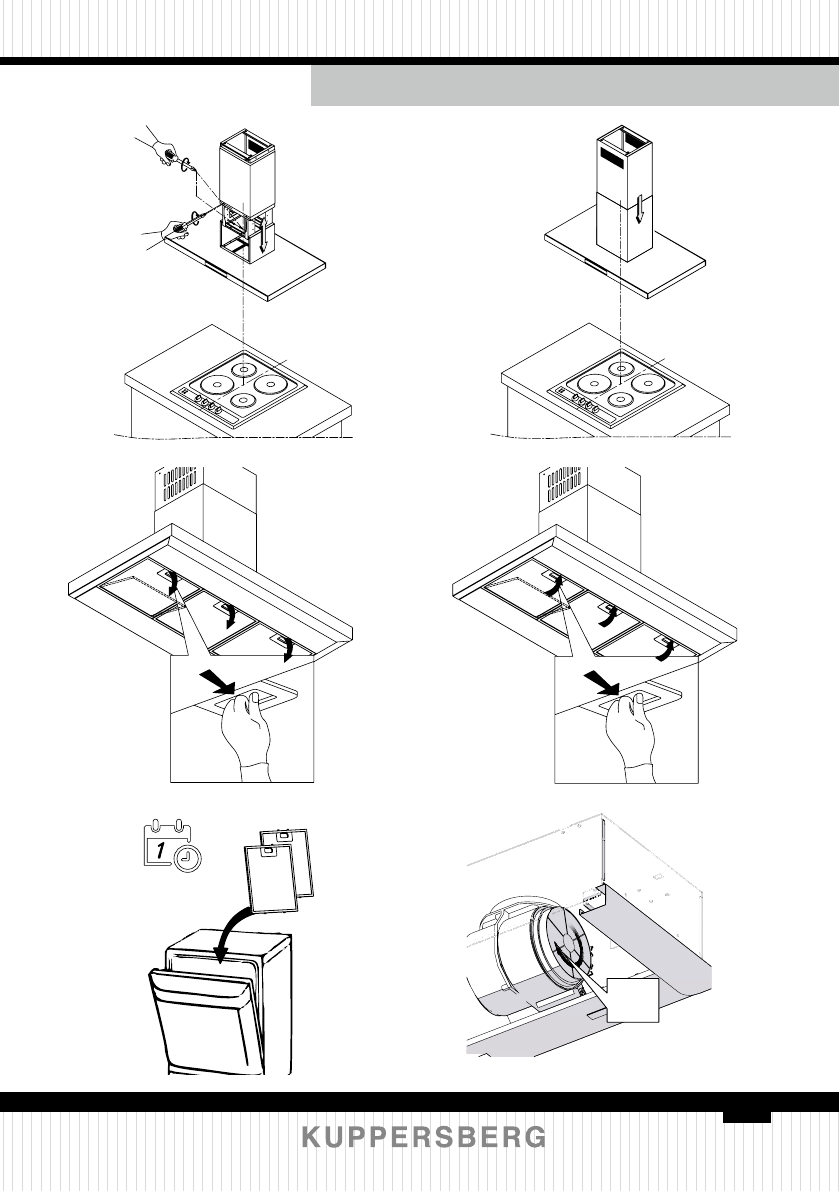 1

KUPPERSBERG