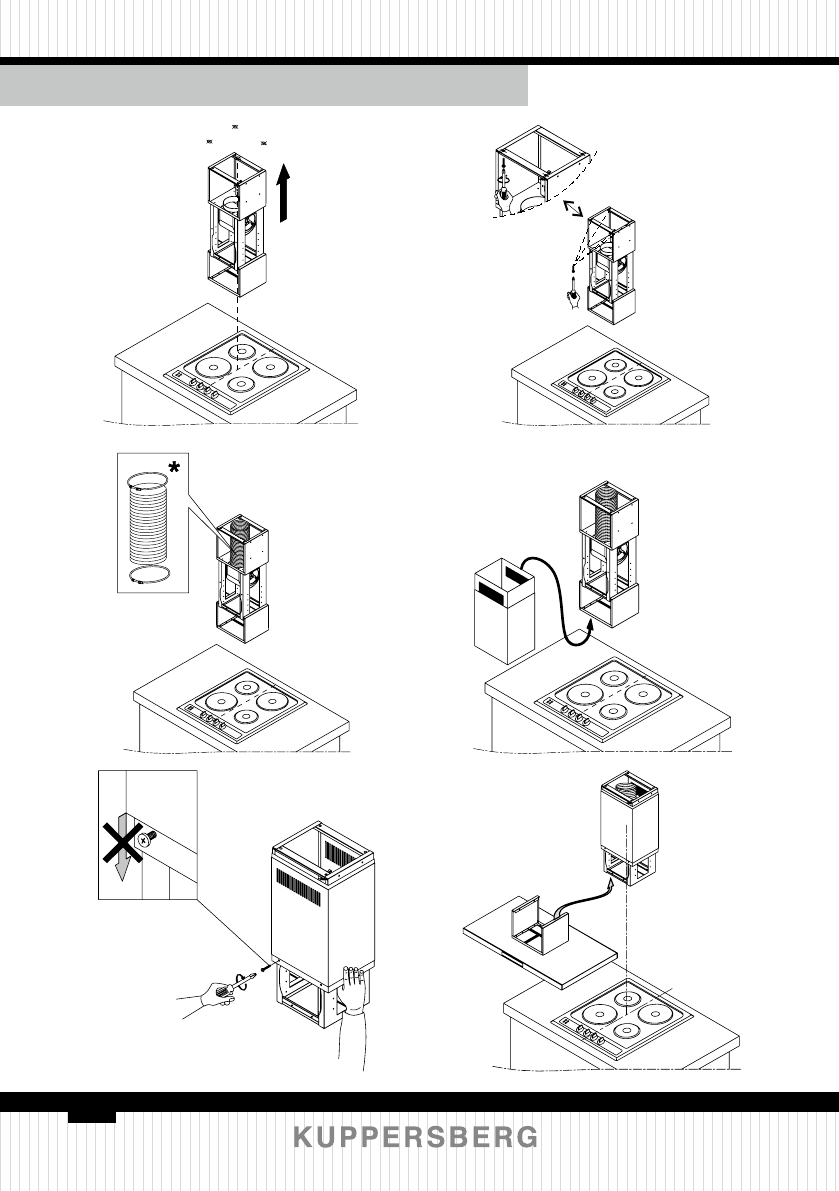 *

KUPPERSBERG