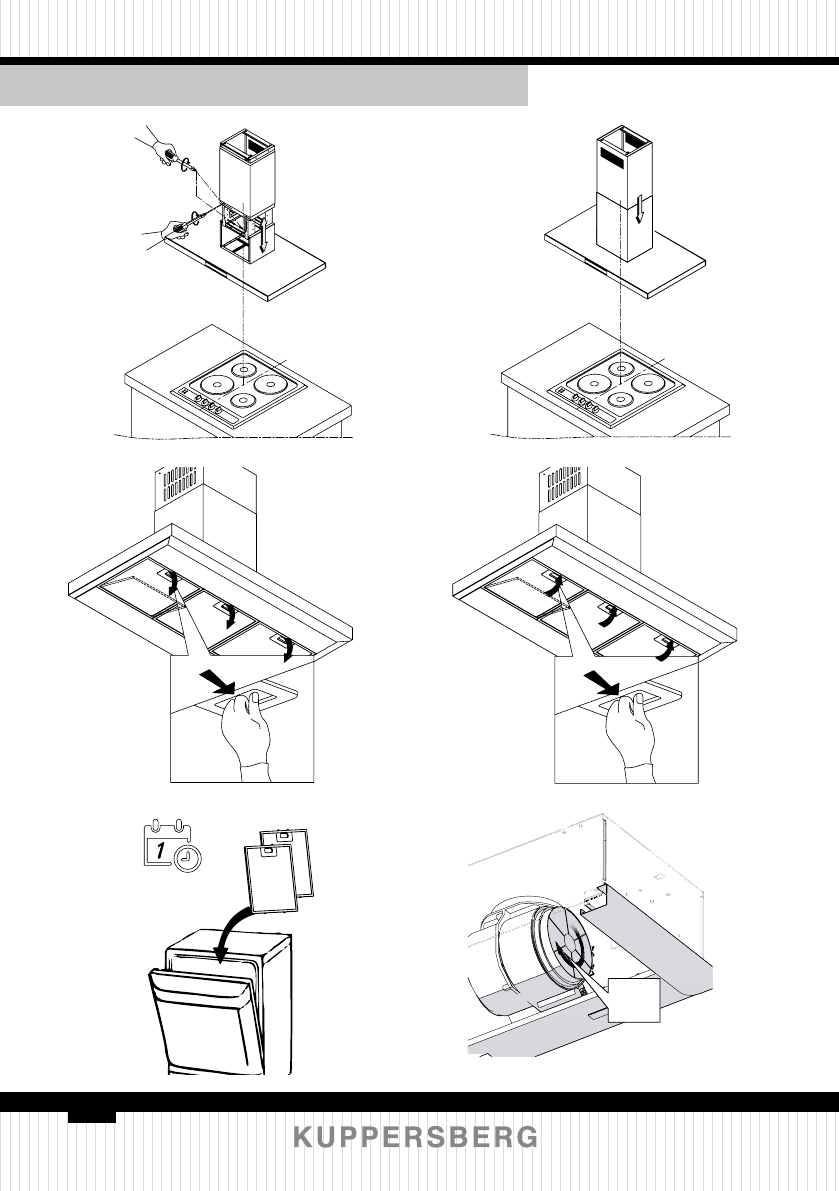 1

KUPPERSBERG