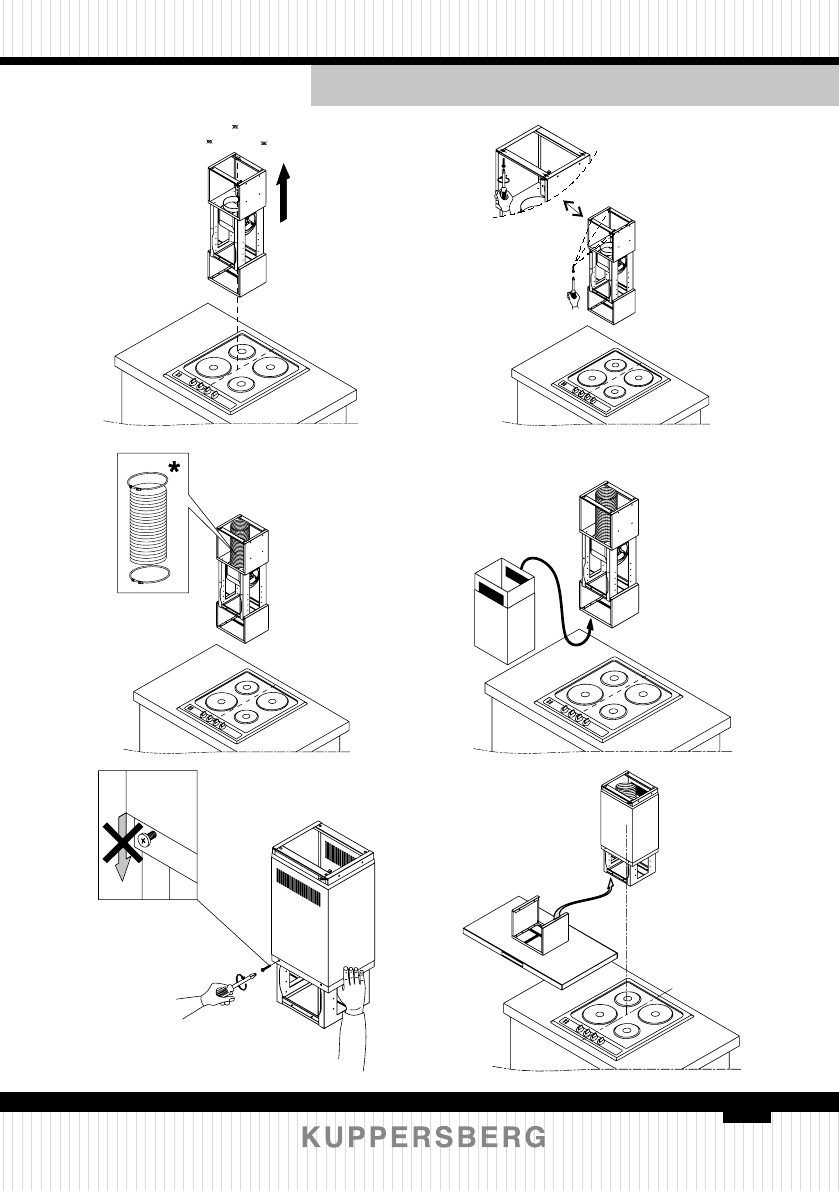 *

KUPPERSBERG