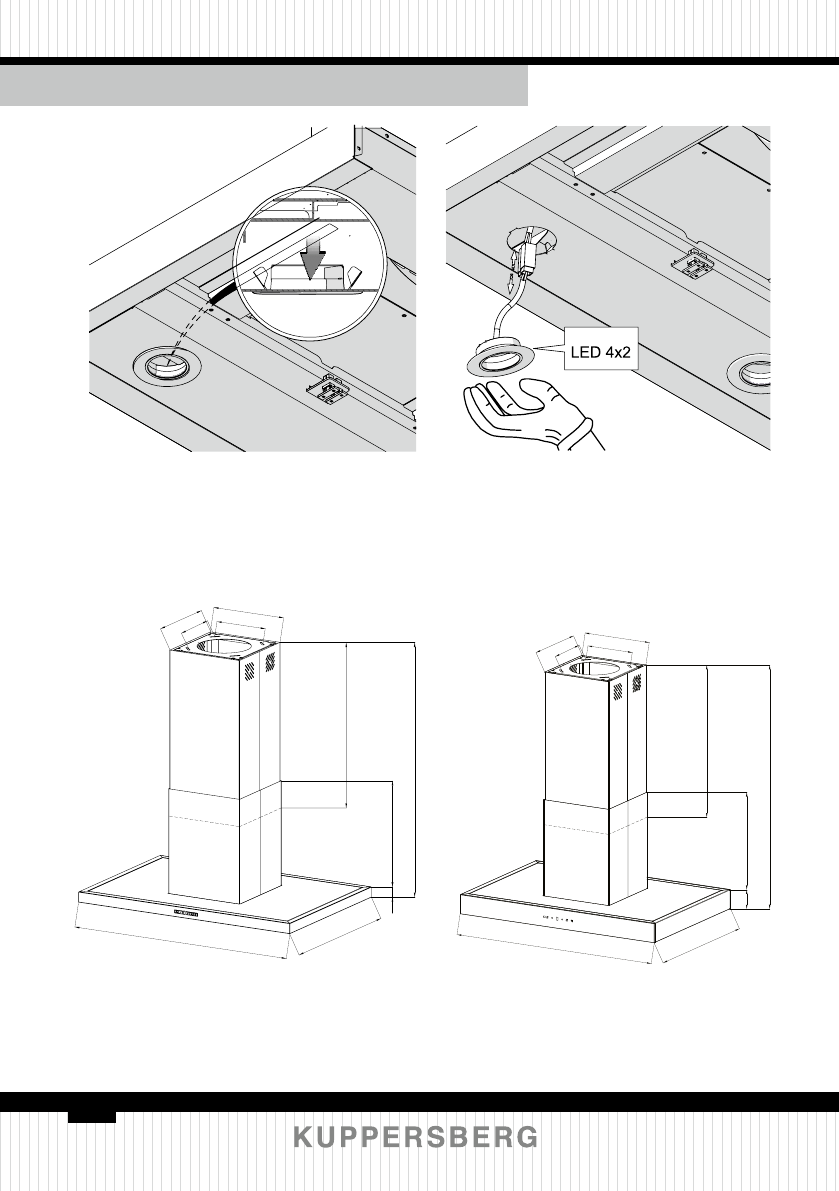 LED 4x2

KUPPERSBERG