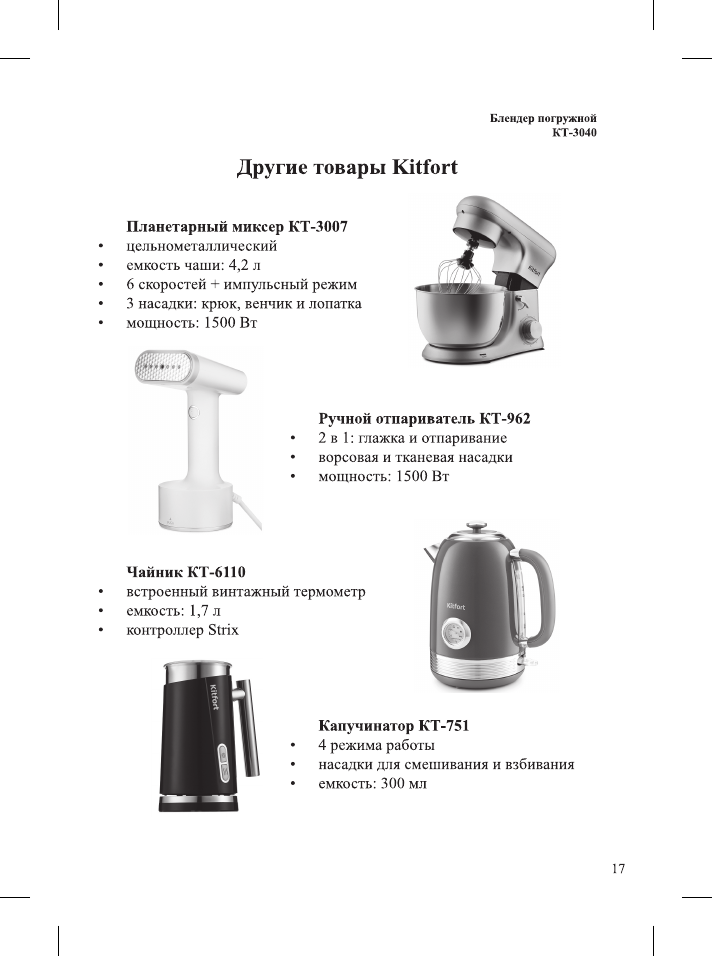 Блендер погружной
КТ-3040

Другие товары Kitfort

Планетарный миксер КТ-3007
• цельнометаллический
• емкость чаши: 4,2 л
• 6 скоростей + импульсный режим
• 3 насадки: крюк, венчик и лопатка
• мощность: 1500 Вт

Kitfort

Ручной отпариватель КТ-962
• 2 в 1: глажка и отпаривание
• ворсовая и тканевая насадки
• мощность: 1500 Вт

Чайник КТ-6110
• встроенный винтажный термометр
• емкость: 1,7 л
• контроллер Strix

Kitfort

Kitfort

Капучинатор КТ-751
• 4 режима работы
• насадки для смешивания и взбивания
• емкость: 300 мл

17