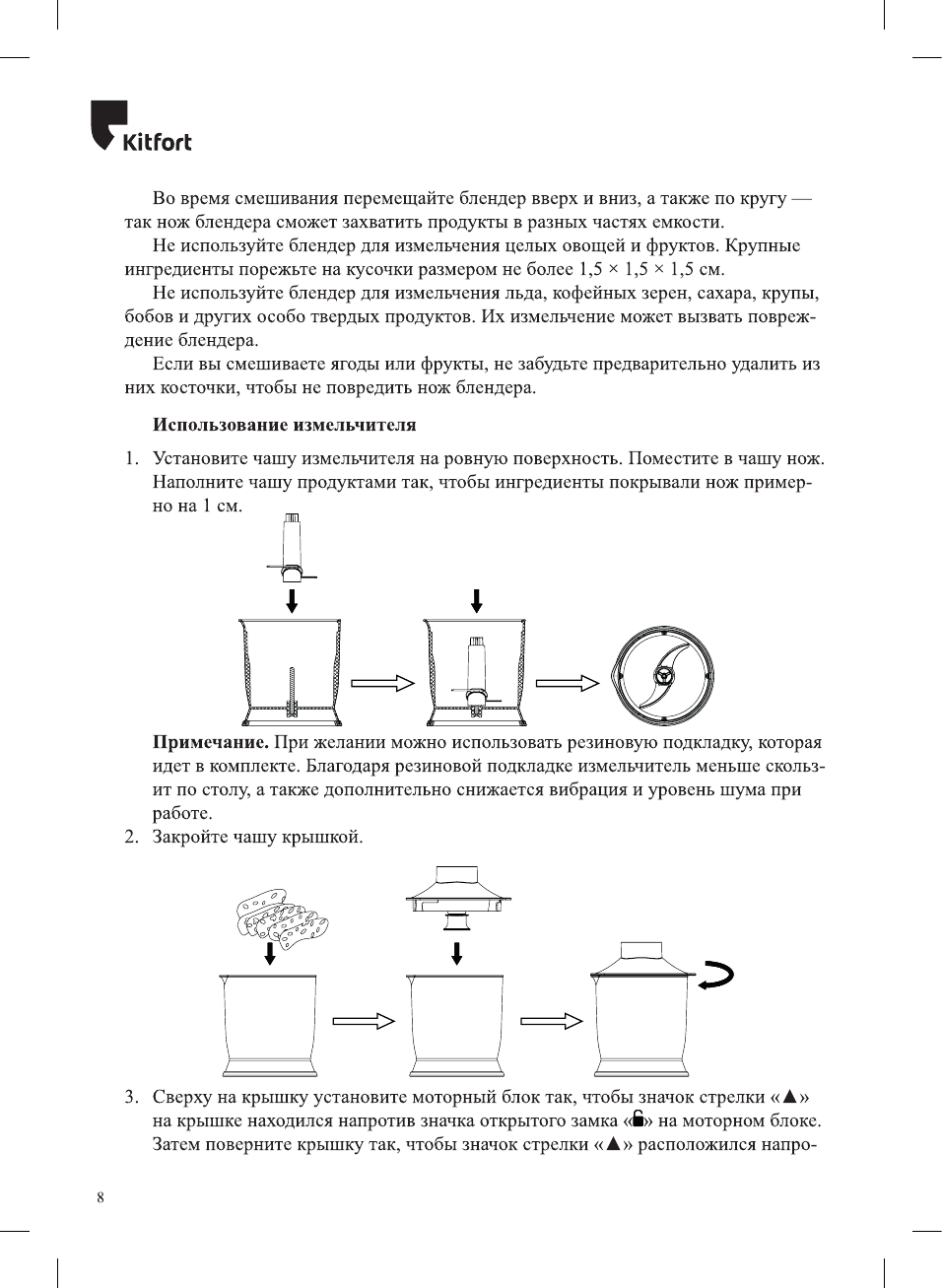 Kitfort

Во время смешивания перемещайте блендер вверх и вниз, а также по кругу — так нож блендера сможет захватить продукты в разных частях емкости.

Не используйте блендер для измельчения целых овощей и фруктов. Крупные ингредиенты порежьте на кусочки размером не более 1,5 × 1,5 × 1,5 см.

Не используйте блендер для измельчения льда, кофейных зерен, сахара, крупы, бобов и других особо твердых продуктов. Их измельчение может вызвать повреждение блендера.

Если вы смешиваете ягоды или фрукты, не забудьте предварительно удалить из них косточки, чтобы не повредить нож блендера.

Использование измельчителя

1. Установите чашу измельчителя на ровную поверхность. Поместите в чашу нож. Наполните чашу продуктами так, чтобы ингредиенты покрывали нож примерно на 1 см.

Примечание. При желании можно использовать резиновую подкладку, которая идет в комплекте. Благодаря резиновой подкладке измельчитель меньше скользит по столу, а также дополнительно снижается вибрация и уровень шума при работе.

2. Закройте чашу крышкой.

3. Сверху на крышку установите моторный блок так, чтобы значок стрелки «▲» на крышке находился напротив значка открытого замка «🔓» на моторном блоке. Затем поверните крышку так, чтобы значок стрелки «▲» расположился напро-

8