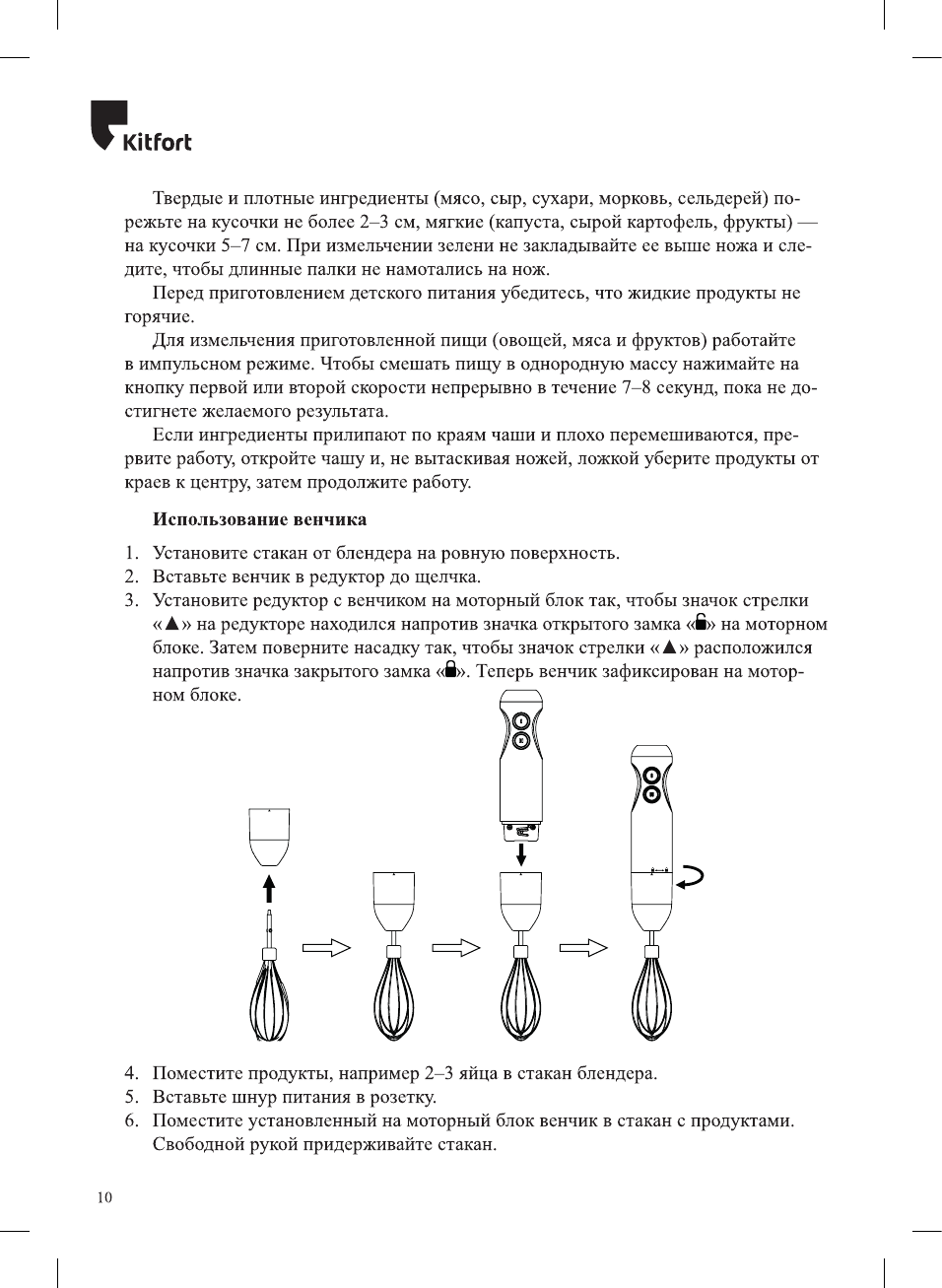 Kitfort

Твердые и плотные ингредиенты (мясо, сыр, сухари, морковь, сельдерей) порежьте на кусочки не более 2–3 см, мягкие (капуста, сырой картофель, фрукты) — на кусочки 5–7 см. При измельчении зелени не закладывайте ее выше ножа и следите, чтобы длинные палки не намотались на нож.

Перед приготовлением детского питания убедитесь, что жидкие продукты не горячие.

Для измельчения приготовленной пищи (овощей, мяса и фруктов) работайте в импульсном режиме. Чтобы смешать пищу в однородную массу нажимайте на кнопку первой или второй скорости непрерывно в течение 7–8 секунд, пока не достигнете желаемого результата.

Если ингредиенты прилипают по краям чаши и плохо перемешиваются, прервите работу, откройте чашу и, не вытаскивая ножей, ложкой уберите продукты от краев к центру, затем продолжите работу.

Использование венчика

1. Установите стакан от блендера на ровную поверхность.
2. Вставьте венчик в редуктор до щелчка.
3. Установите редуктор с венчиком на моторный блок так, чтобы значок стрелки «▲» на редукторе находился напротив значка открытого замка «🔓» на моторном блоке. Затем поверните насадку так, чтобы значок стрелки «▲» расположился напротив значка закрытого замка «🔒». Теперь венчик зафиксирован на моторном блоке.

4. Поместите продукты, например 2–3 яйца в стакан блендера.
5. Вставьте шнур питания в розетку.
6. Поместите установленный на моторный блок венчик в стакан с продуктами. Свободной рукой придерживайте стакан.

10