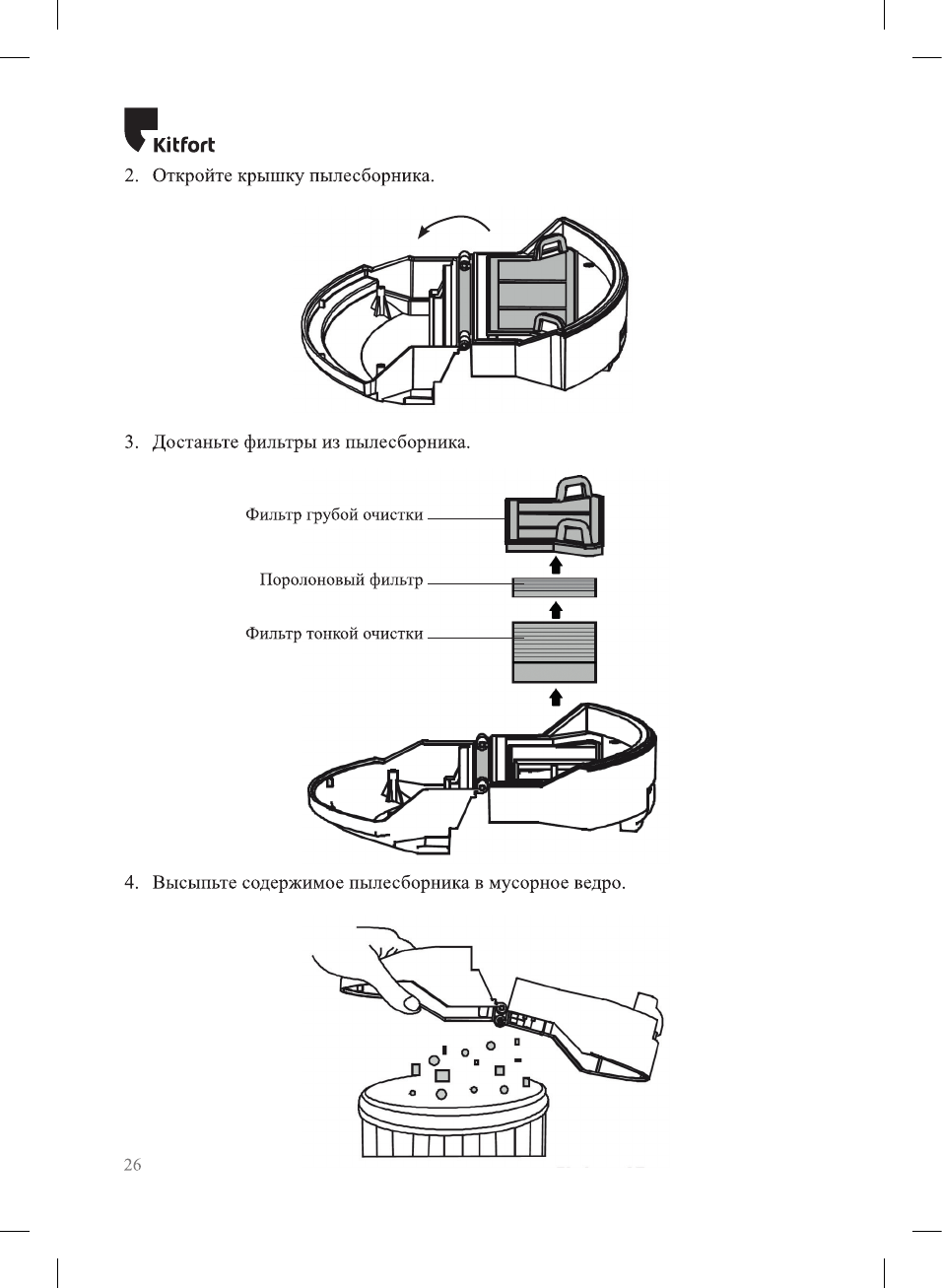 Kitfort

2. Откройте крышку пылесборника.

3. Достаньте фильтры из пылесборника.

Фильтр грубой очистки

Поролоновый фильтр

Фильтр тонкой очистки

4. Высыпьте содержимое пылесборника в мусорное ведро.

26