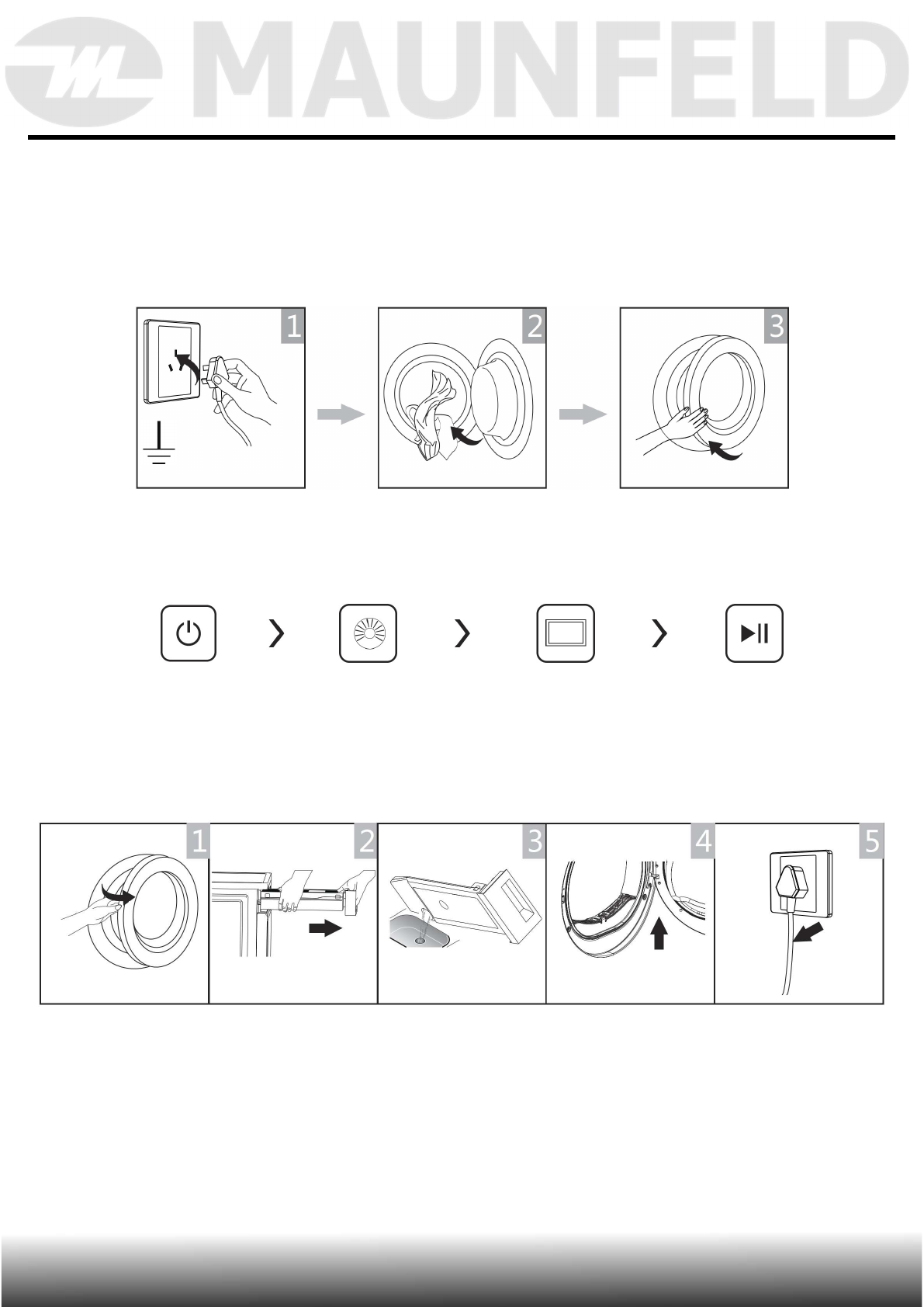 MAUNFELD

1

2

3

1

2

3

4

5