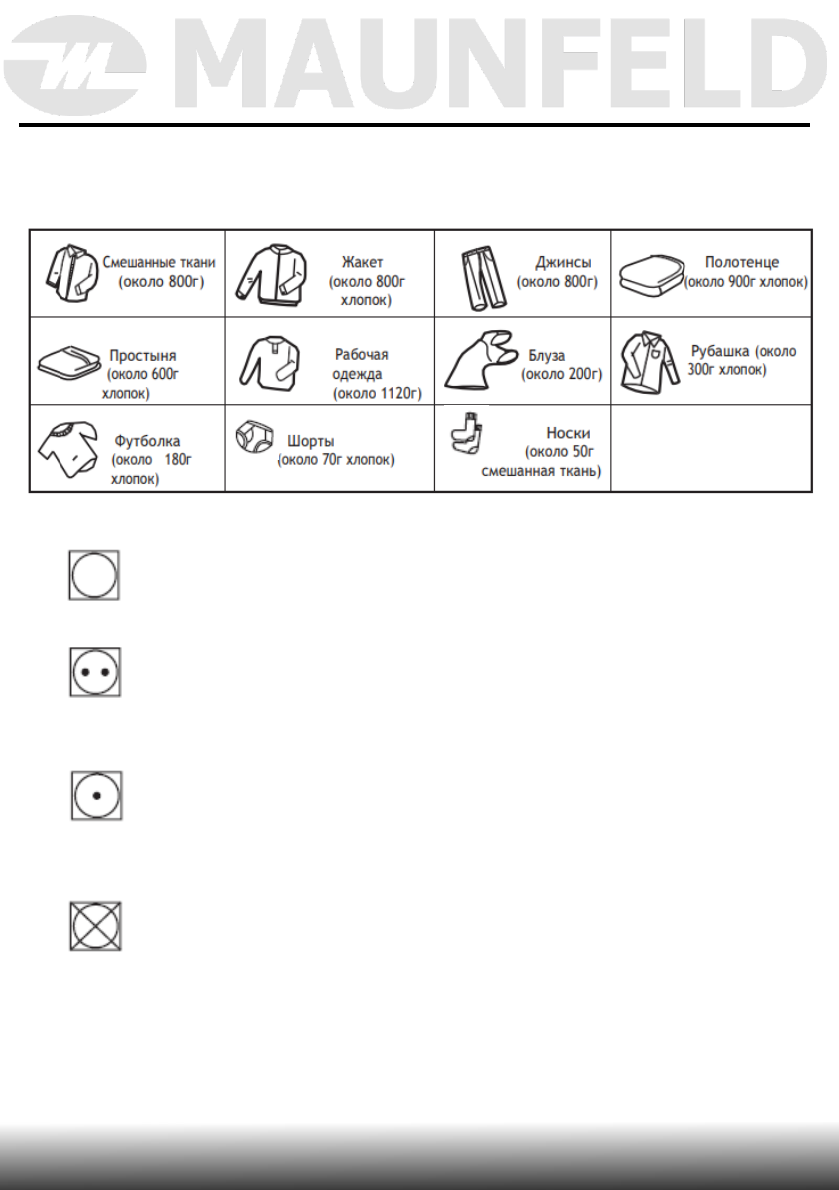 MAUNFELD

| Смешанные ткани (около 800г) | Жакет (около 800г хлопок) | Джинсы (около 800г) | Полотенце (около 900г хлопок) |
|---|---|---|---|
| Простыня (около 600г хлопок) | Рабочая одежда (около 1120г) | Блуза (около 200г) | Рубашка (около 300г хлопок) |
| Футболка (около 180г хлопок) | Шорты (около 70г хлопок) | Носки (около 50г смешанная ткань) | |