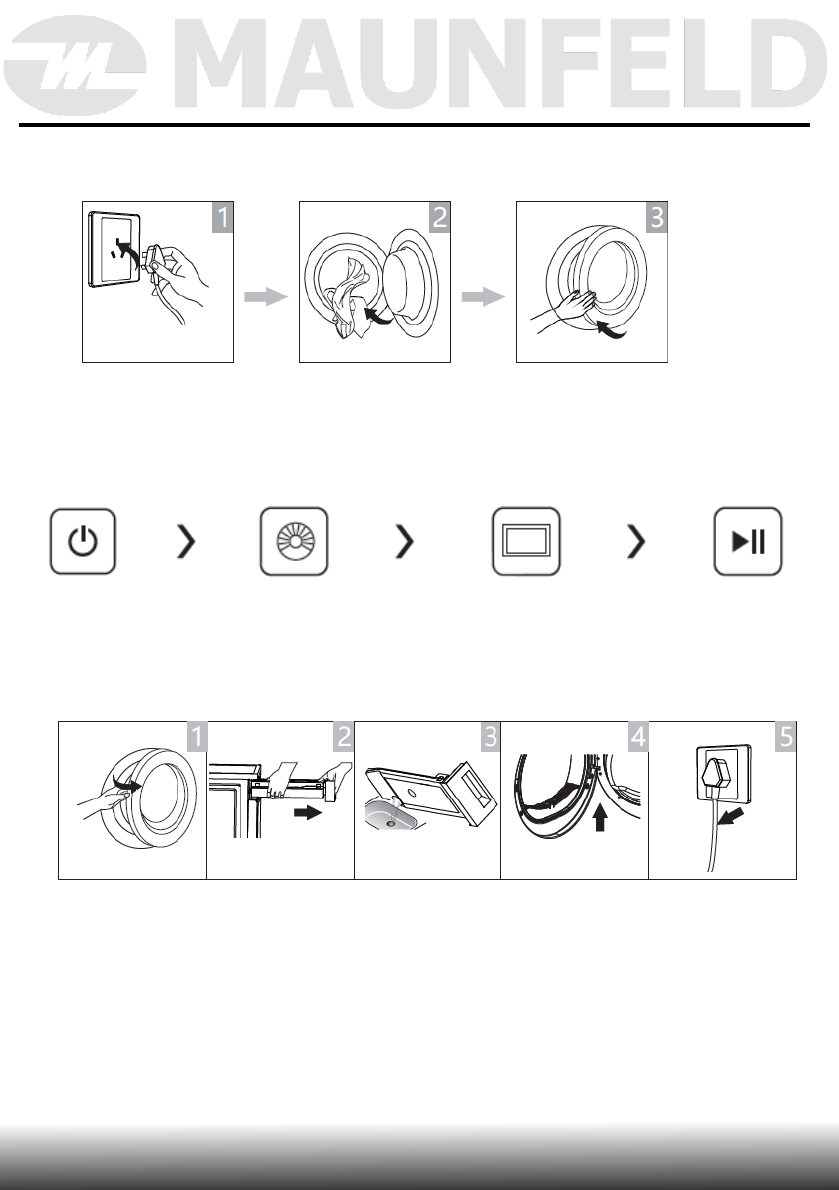 MAUNFELD

1

2

3

1

2

3

4

5