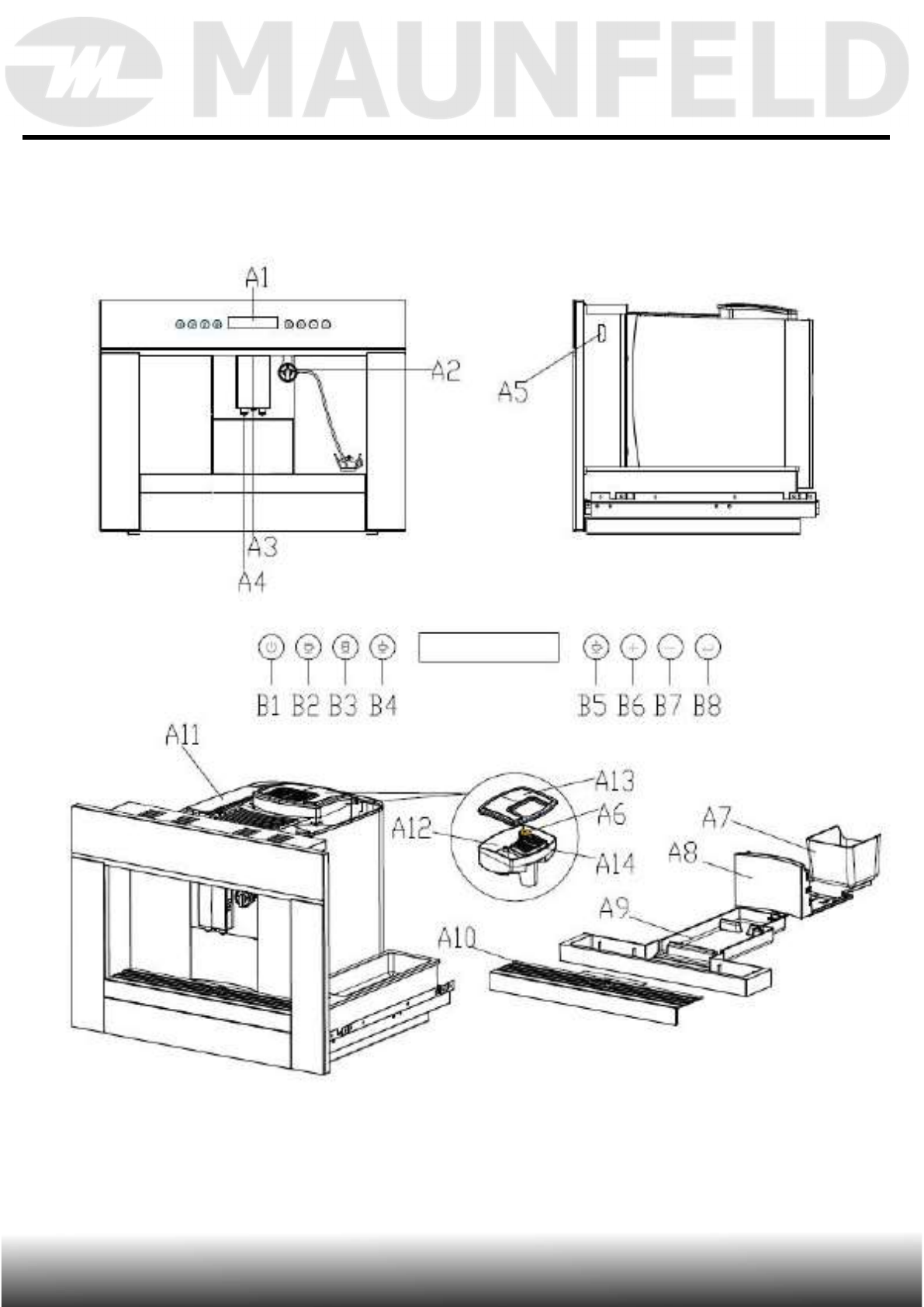 MAUNFELD

A1

A2

A5

A3

A4

B1 B2 B3 B4

B5 B6 B7 B8

A11

A13

A6

A12

A14

A7

A8

A9

A10