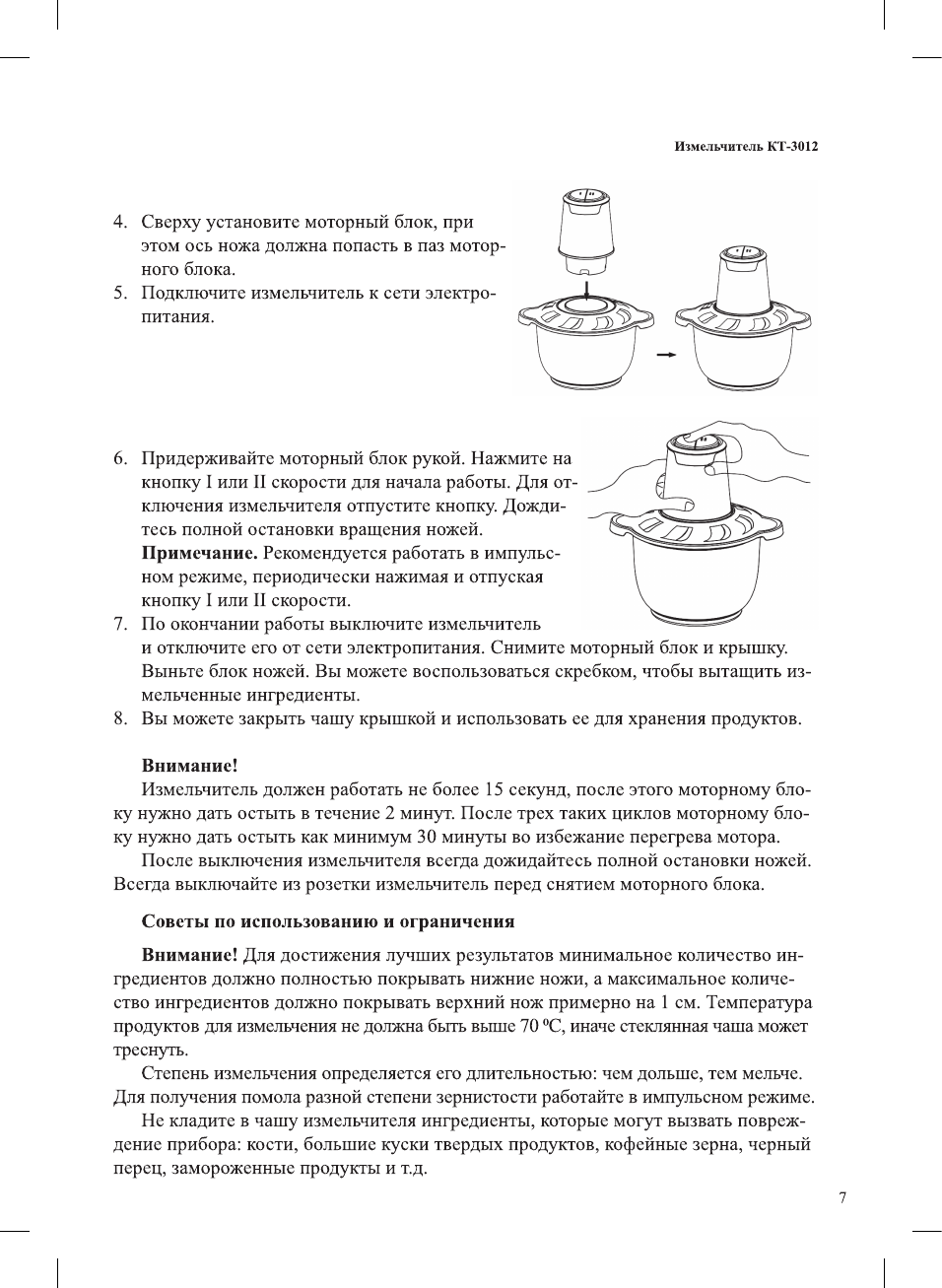 Измельчитель КТ-3012

4. Сверху установите моторный блок, при этом ось ножа должна попасть в паз моторного блока.
5. Подключите измельчитель к сети электропитания.

6. Придерживайте моторный блок рукой. Нажмите на кнопку I или II скорости для начала работы. Для отключения измельчителя отпустите кнопку. Дождитесь полной остановки вращения ножей.
Примечание. Рекомендуется работать в импульсном режиме, периодически нажимая и отпуская кнопку I или II скорости.
7. По окончании работы выключите измельчитель и отключите его от сети электропитания. Снимите моторный блок и крышку. Выньте блок ножей. Вы можете воспользоваться скребком, чтобы вытащить измельченные ингредиенты.
8. Вы можете закрыть чашу крышкой и использовать ее для хранения продуктов.

Внимание!
Измельчитель должен работать не более 15 секунд, после этого моторному блоку нужно дать остыть в течение 2 минут. После трех таких циклов моторному блоку нужно дать остыть как минимум 30 минуты во избежание перегрева мотора.
После выключения измельчителя всегда дожидайтесь полной остановки ножей. Всегда выключайте из розетки измельчитель перед снятием моторного блока.

Советы по использованию и ограничения

Внимание! Для достижения лучших результатов минимальное количество ингредиентов должно полностью покрывать нижние ножи, а максимальное количество ингредиентов должно покрывать верхний нож примерно на 1 см. Температура продуктов для измельчения не должна быть выше 70 ºС, иначе стеклянная чаша может треснуть.
Степень измельчения определяется его длительностью: чем дольше, тем мельче. Для получения помола разной степени зернистости работайте в импульсном режиме.
Не кладите в чашу измельчителя ингредиенты, которые могут вызвать повреждение прибора: кости, большие куски твердых продуктов, кофейные зерна, черный перец, замороженные продукты и т.д.

7