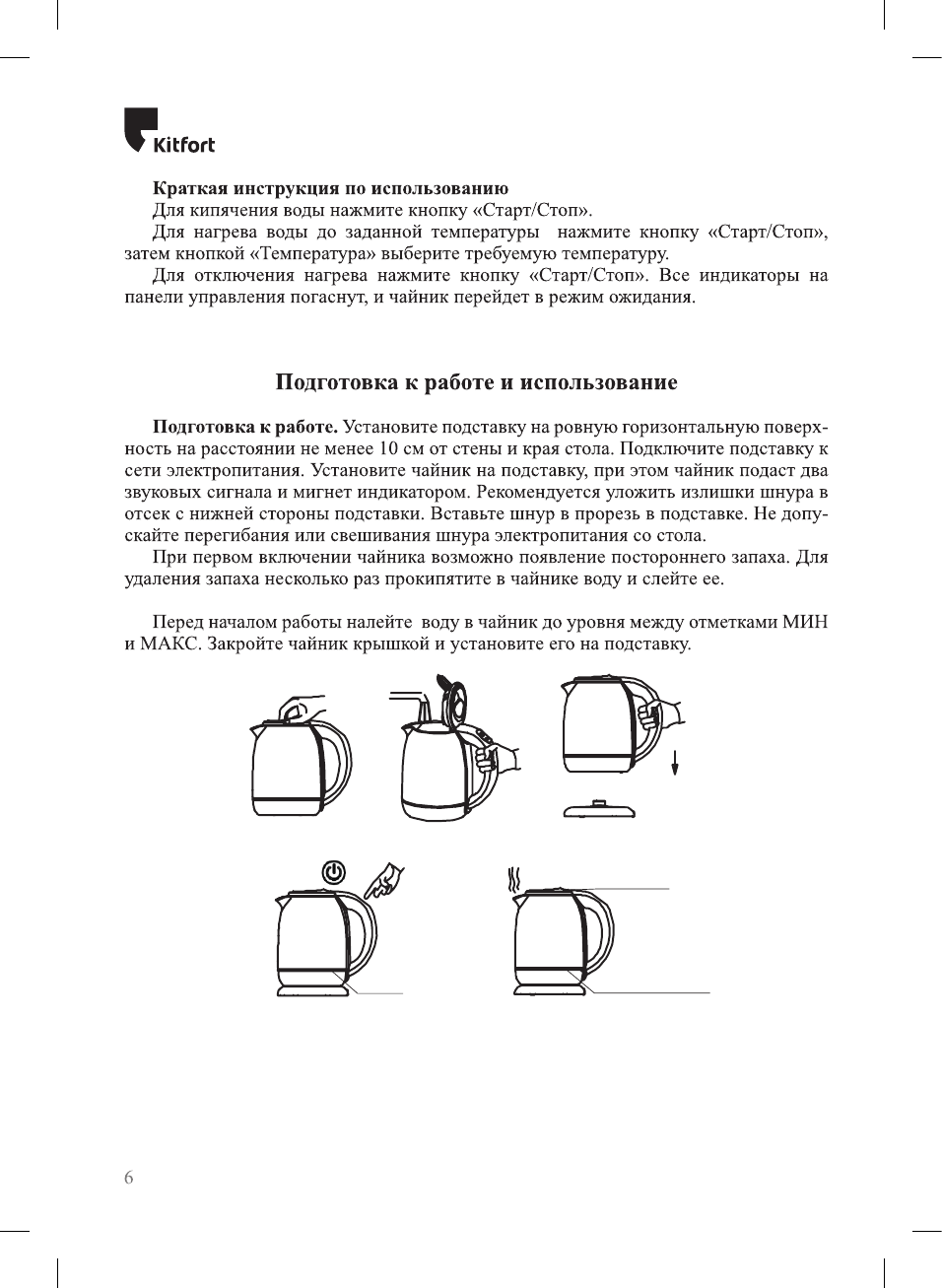 Kitfort

Краткая инструкция по использованию

Для кипячения воды нажмите кнопку «Старт/Стоп».

Для нагрева воды до заданной температуры нажмите кнопку «Старт/Стоп», затем кнопкой «Температура» выберите требуемую температуру.

Для отключения нагрева нажмите кнопку «Старт/Стоп». Все индикаторы на панели управления погаснут, и чайник перейдет в режим ожидания.

Подготовка к работе и использование

Подготовка к работе. Установите подставку на ровную горизонтальную поверхность на расстоянии не менее 10 см от стены и края стола. Подключите подставку к сети электропитания. Установите чайник на подставку, при этом чайник подаст два звуковых сигнала и мигнет индикатором. Рекомендуется уложить излишки шнура в отсек с нижней стороны подставки. Вставьте шнур в прорезь в подставке. Не допускайте перегибания или свешивания шнура электропитания со стола.

При первом включении чайника возможно появление постороннего запаха. Для удаления запаха несколько раз прокипятите в чайнике воду и слейте ее.

Перед началом работы налейте воду в чайник до уровня между отметками МИН и МАКС. Закройте чайник крышкой и установите его на подставку.

6