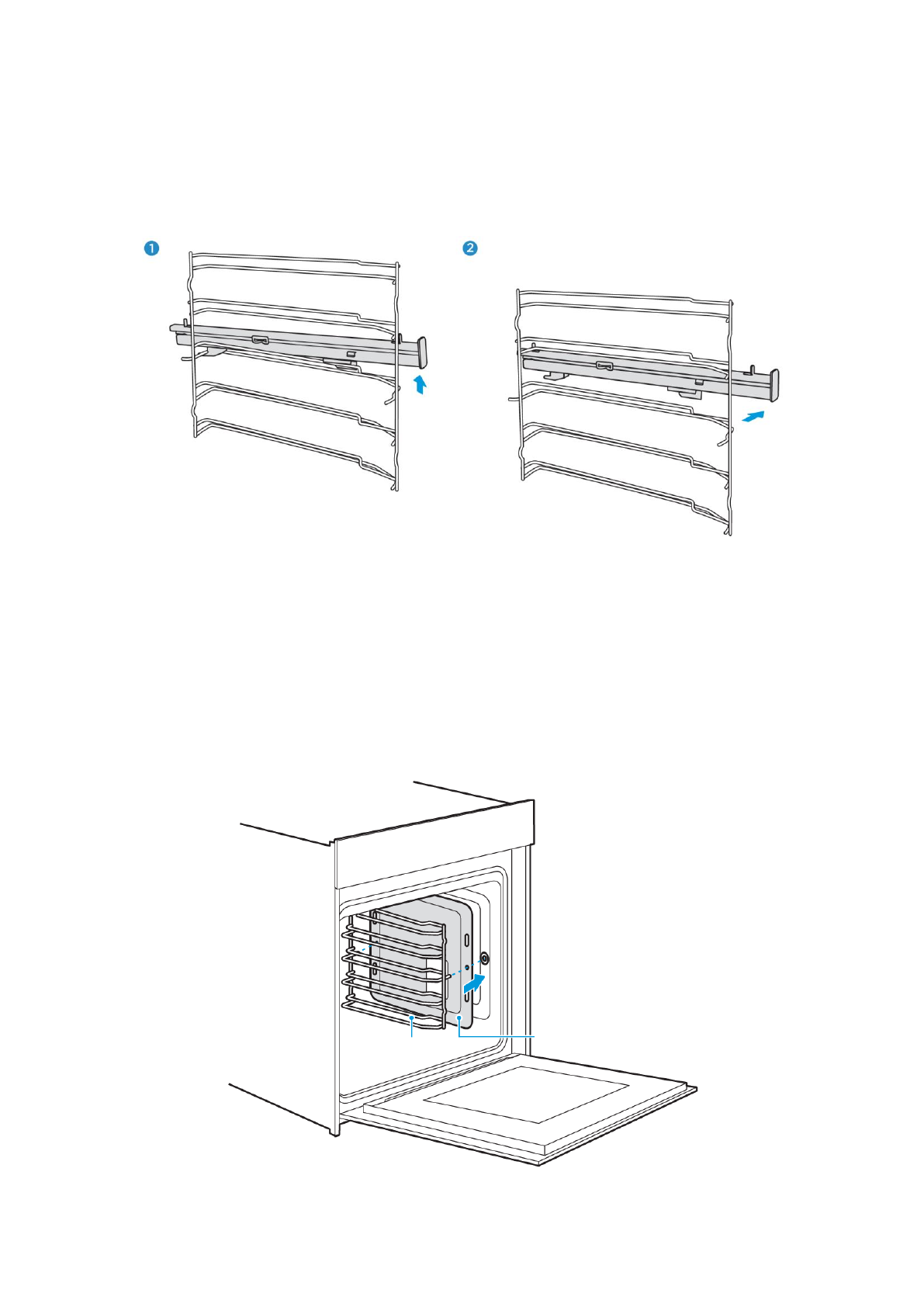 1

2