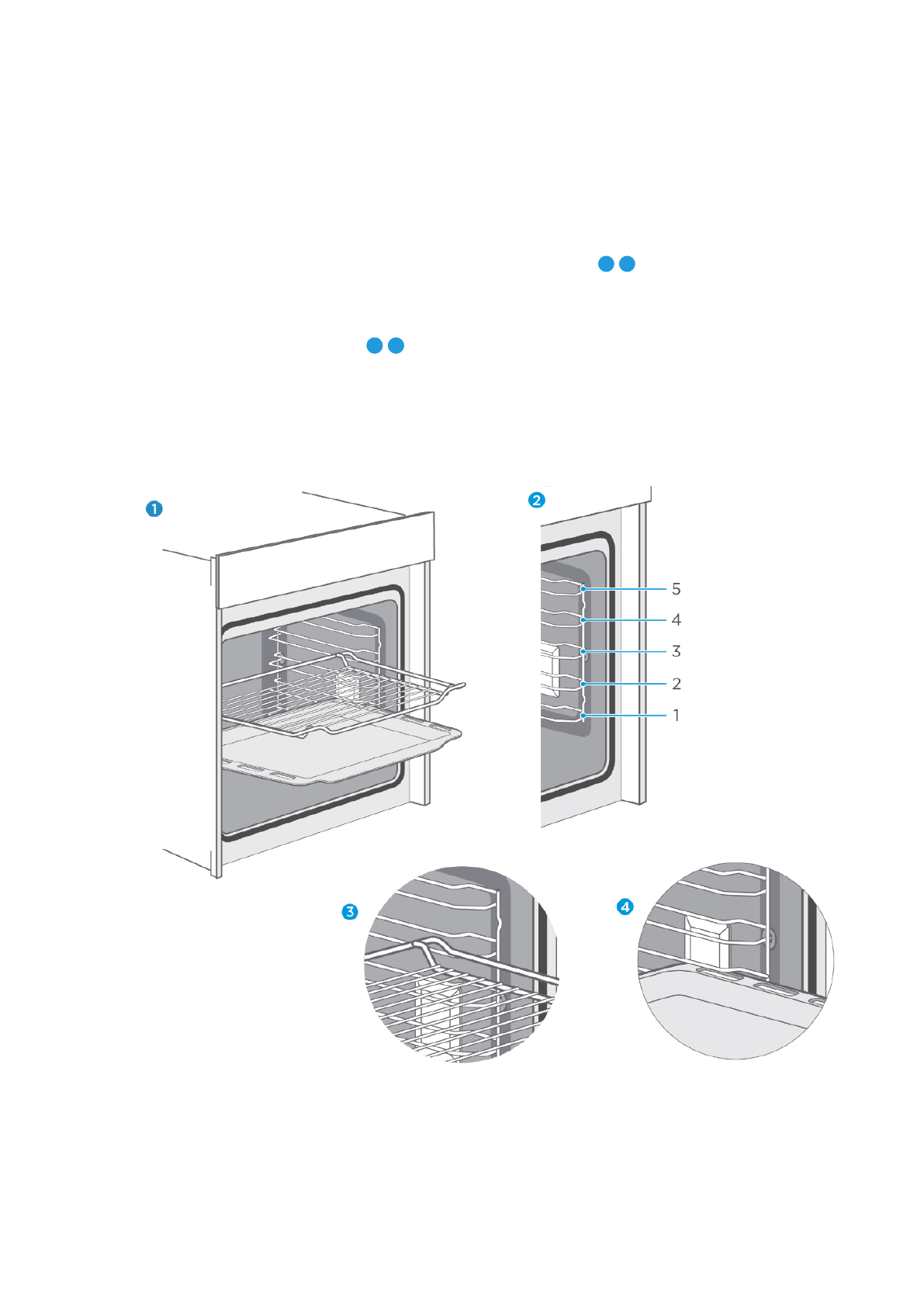 1

2

5
4
3
2
1

3

4