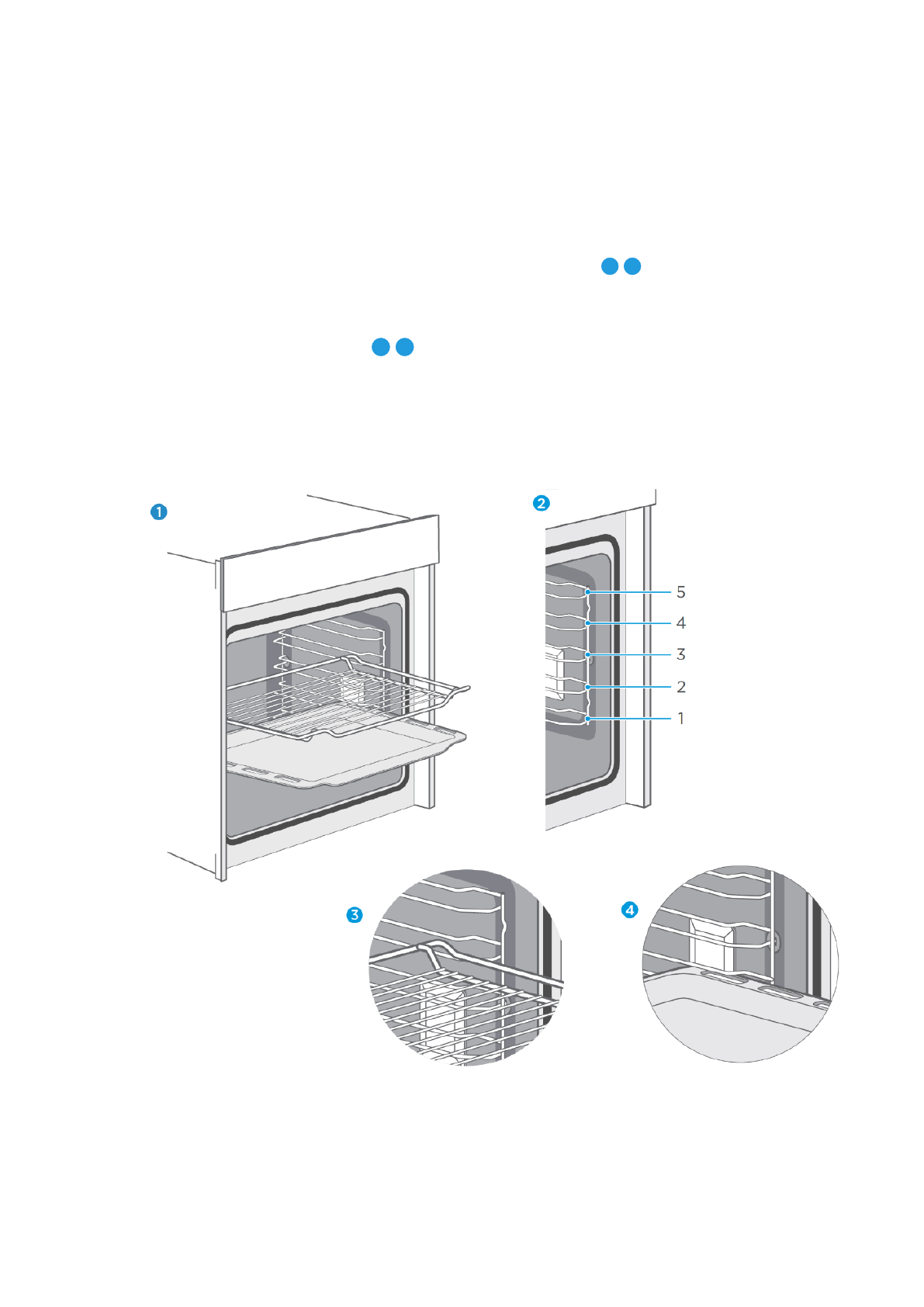 1

2

5
4
3
2
1

3

4