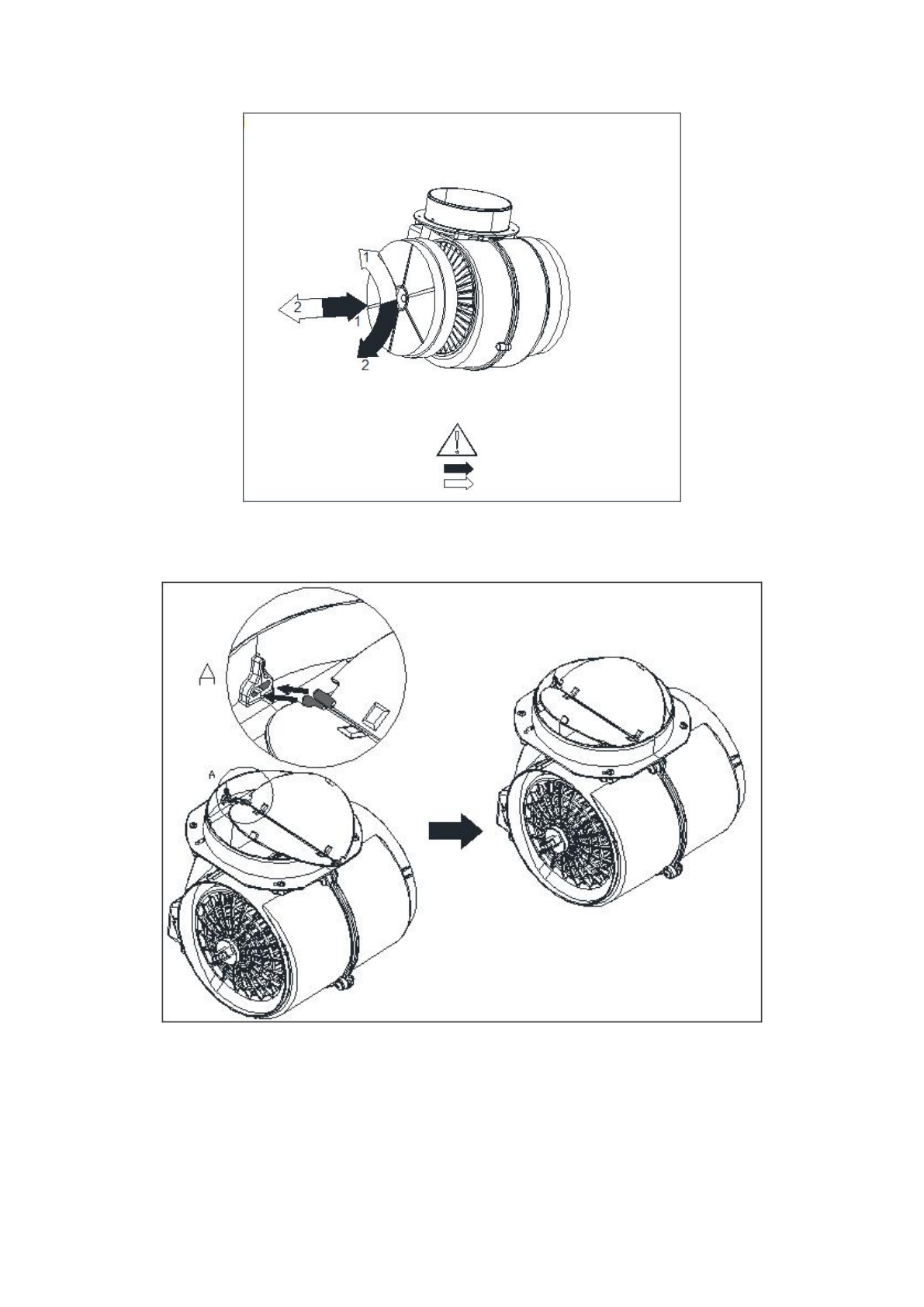 1
2
1
2

A
A