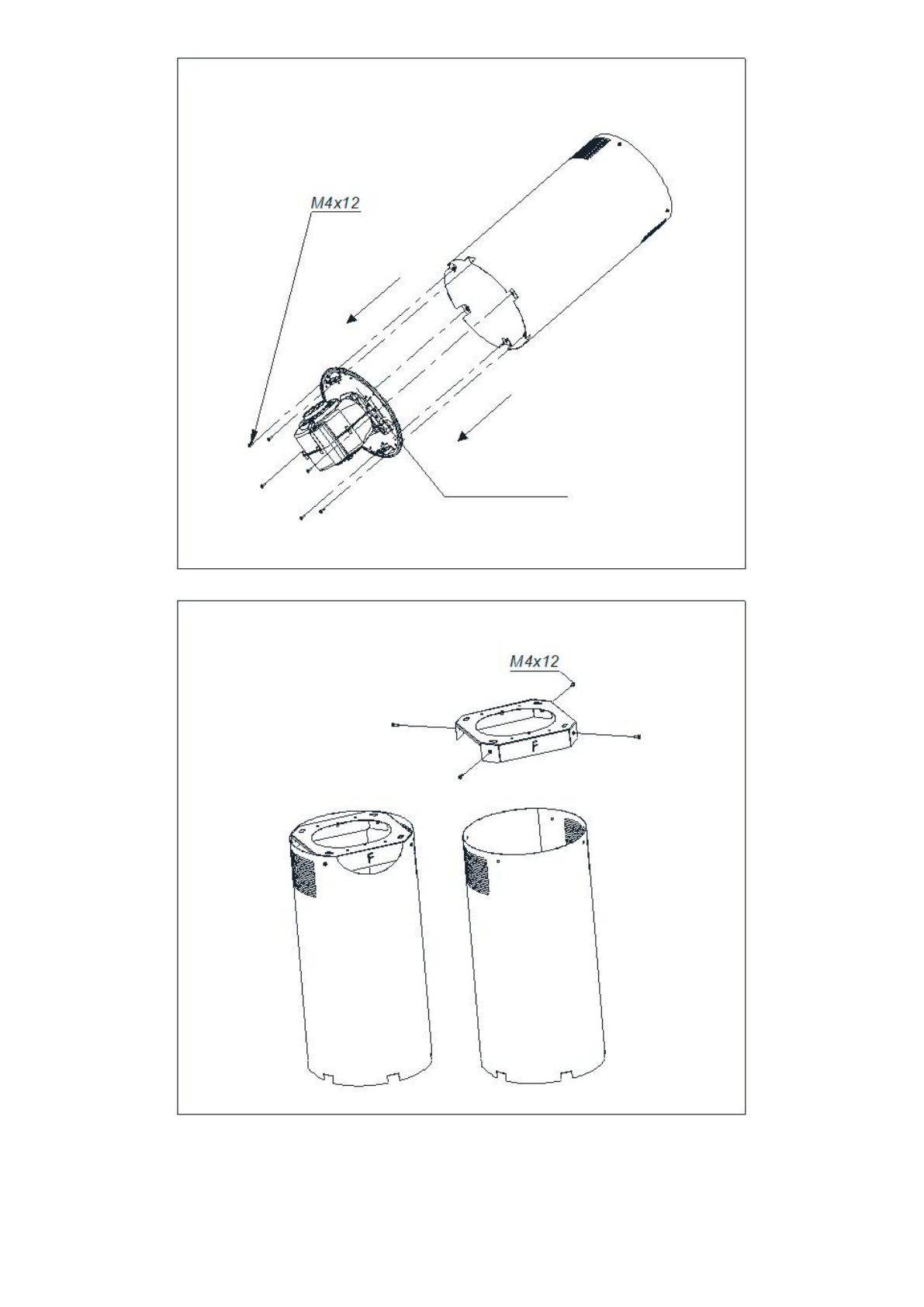 M4x12

M4x12

F

F