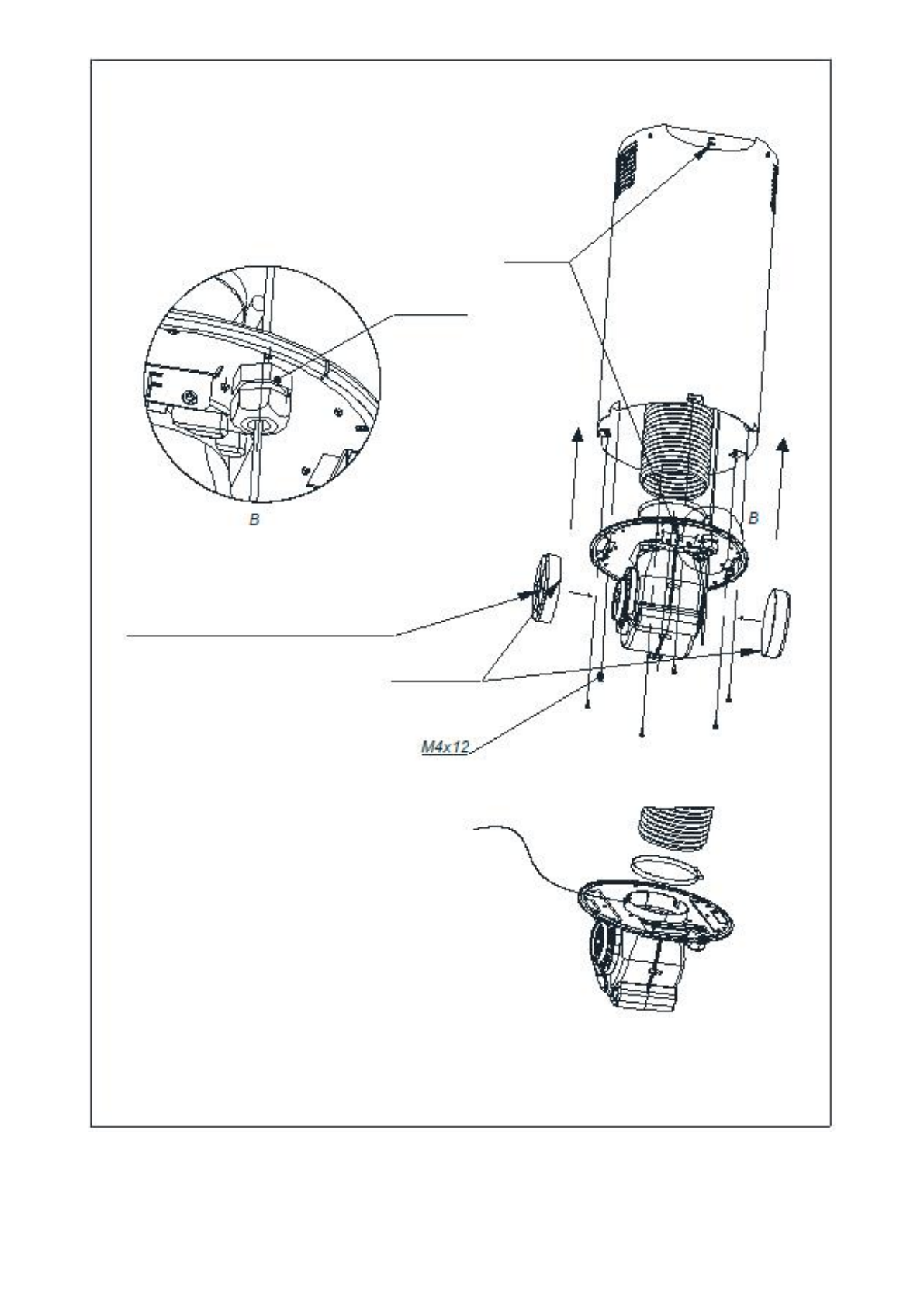 B

B

M4x12