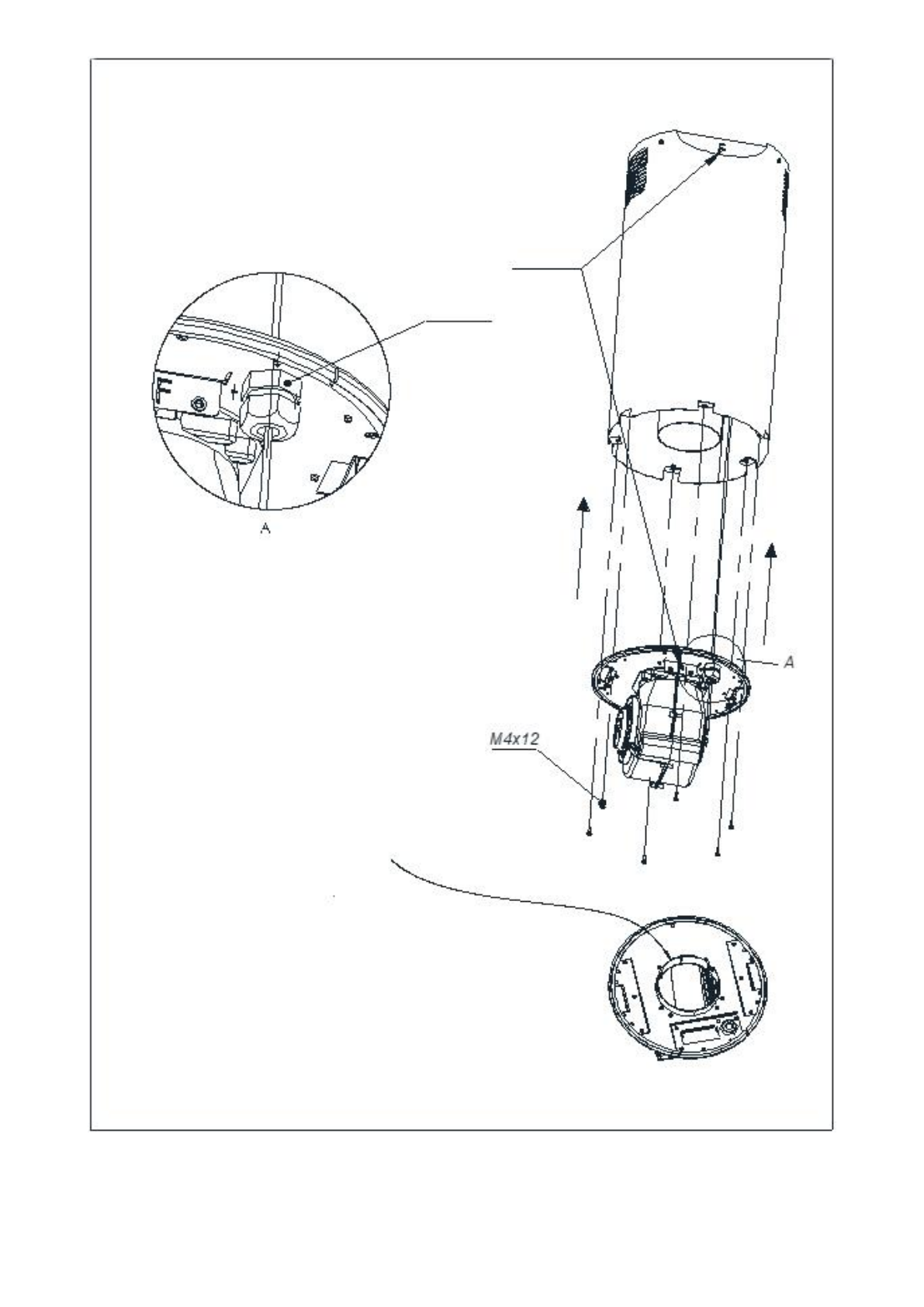 A

A

M4x12