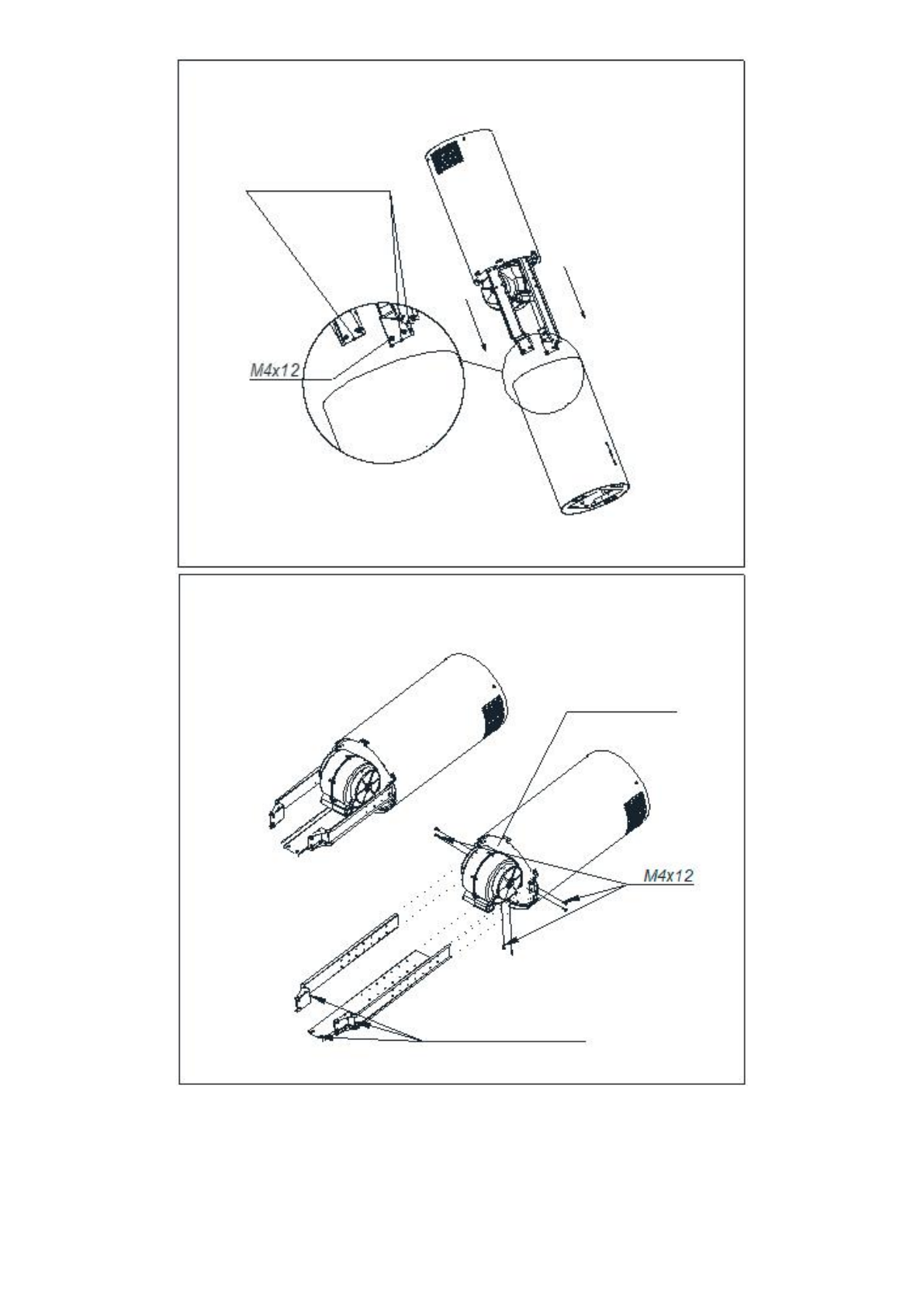 M4x12

M4x12