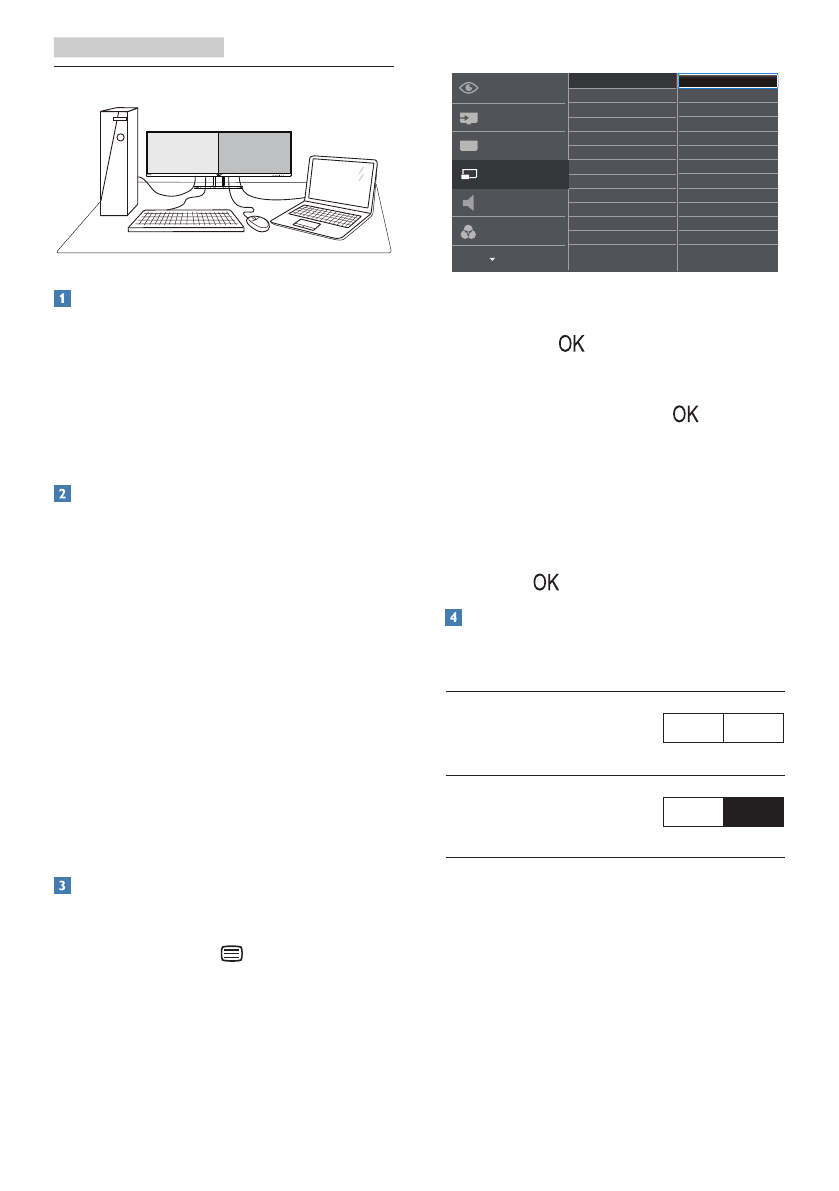 1

2

3

OK

OK

OK

4