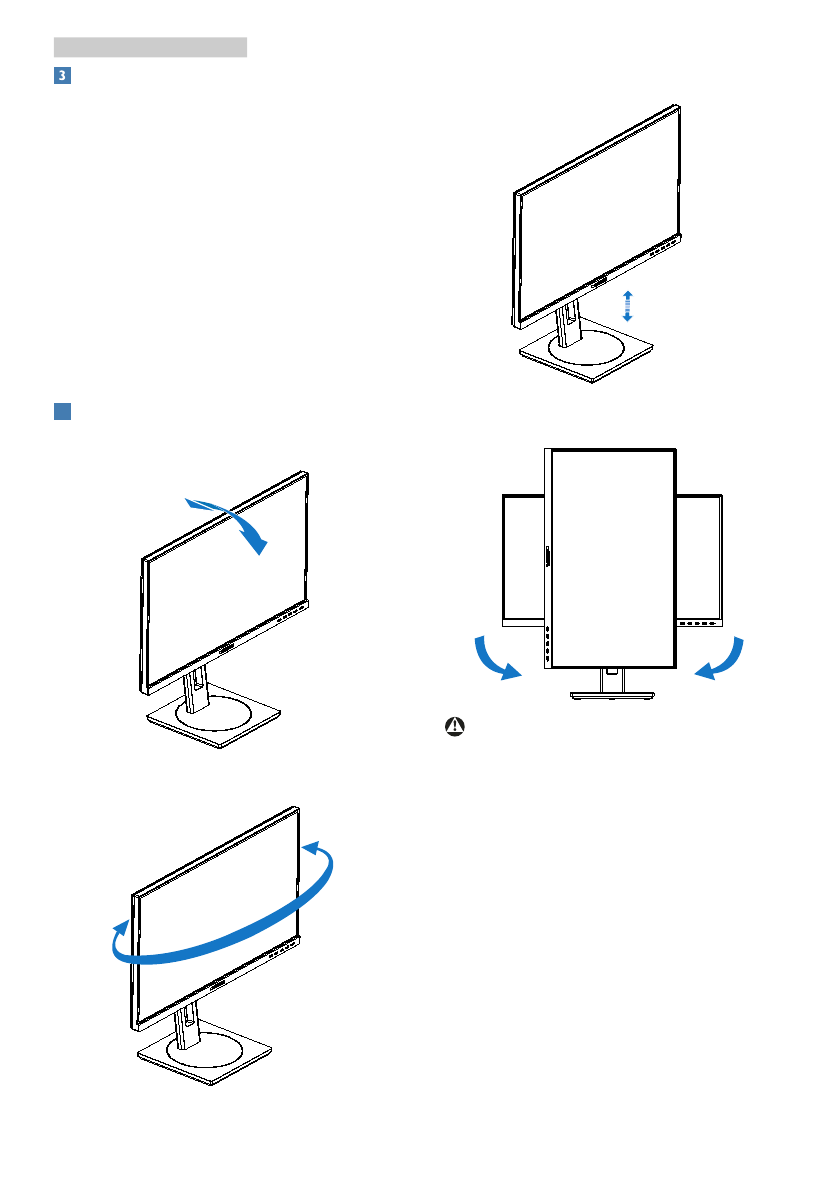 3