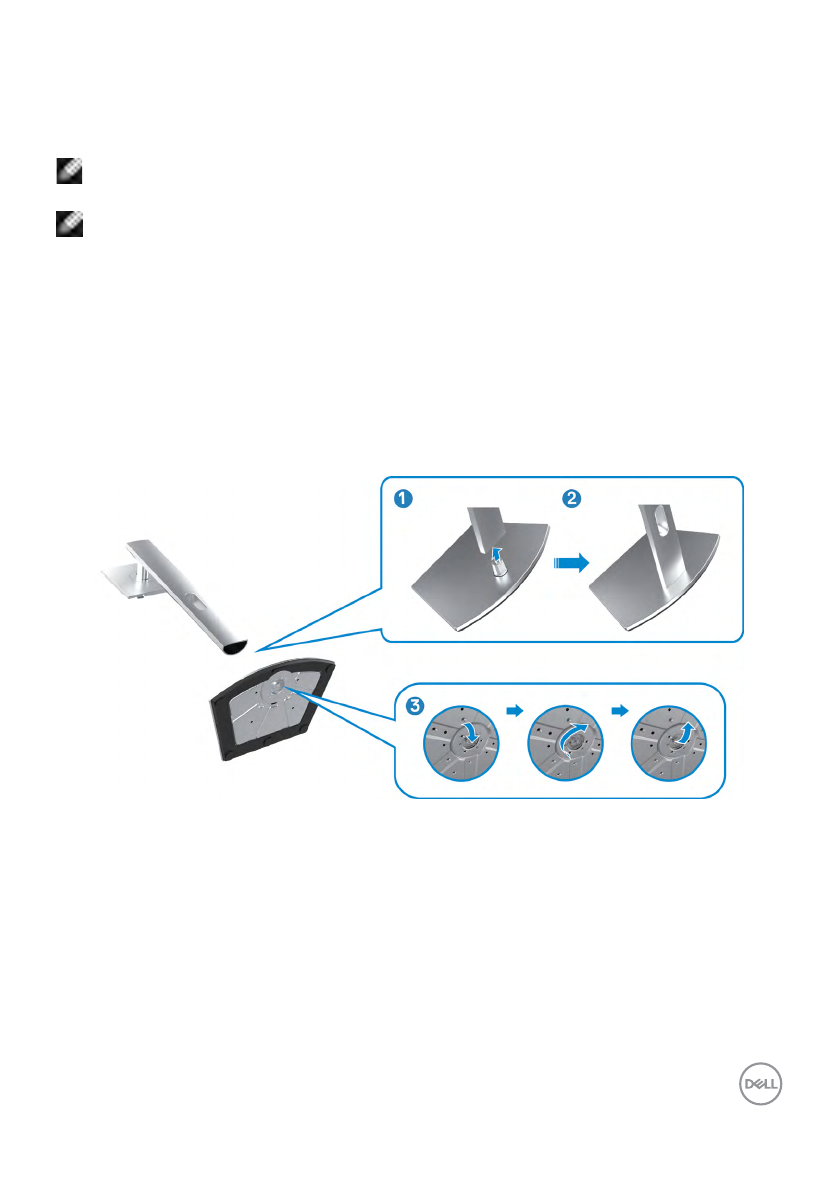 1

2

3

DELL