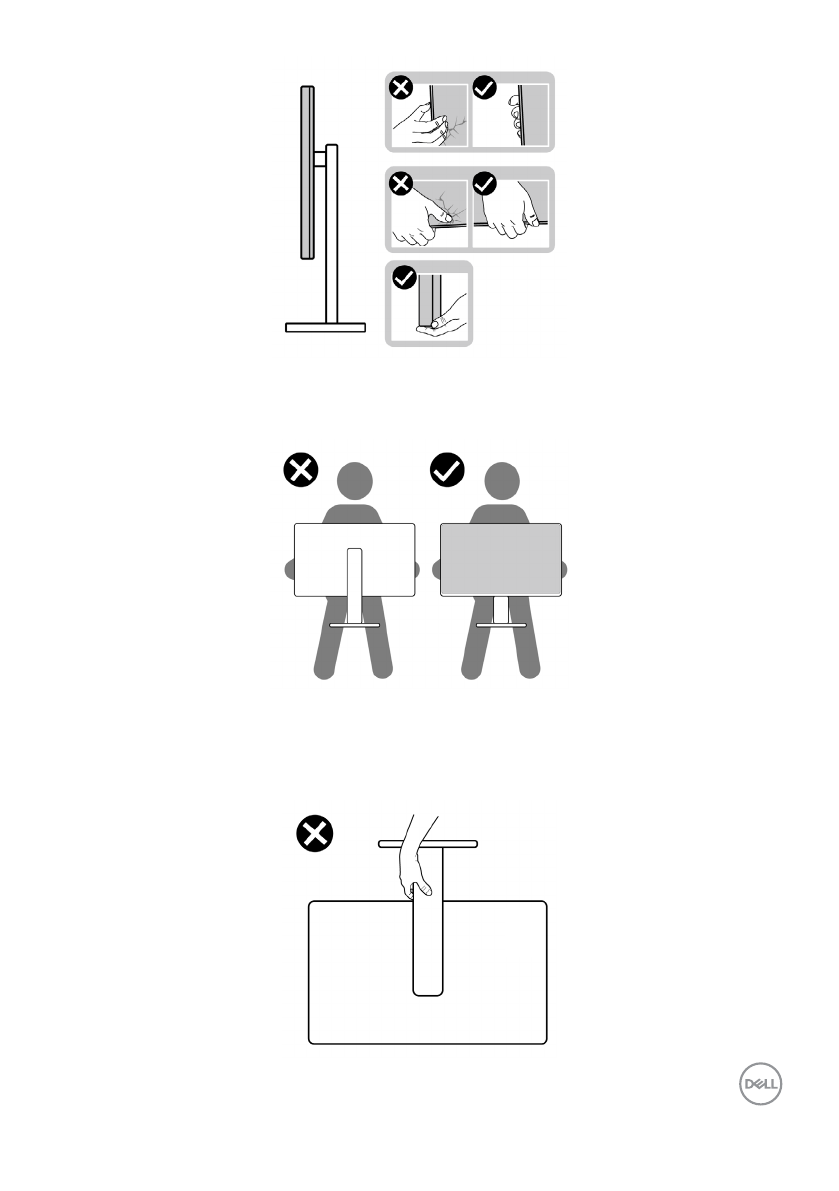 DELL